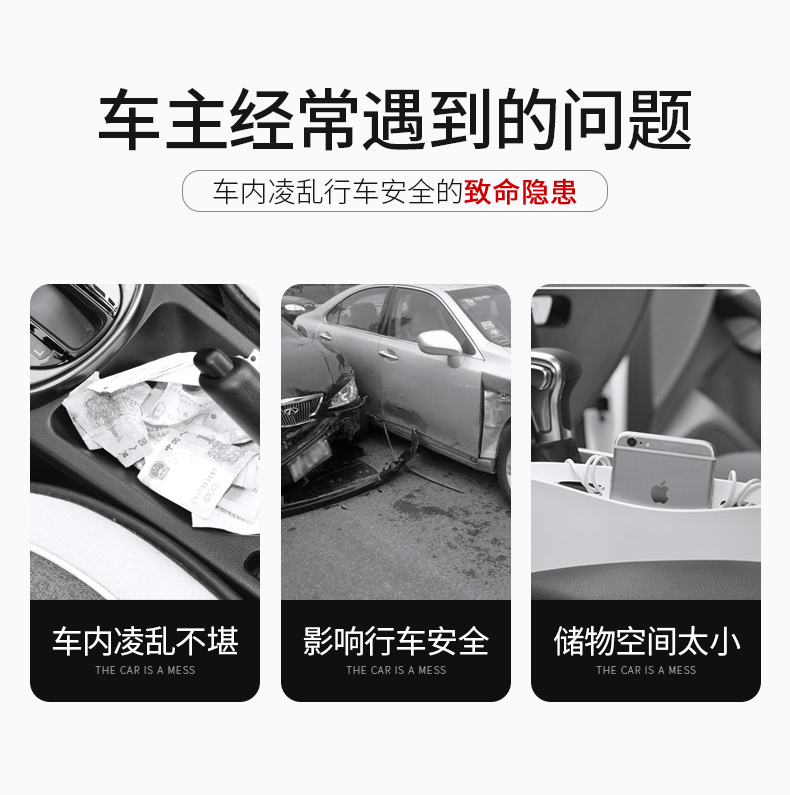 车主经常遇到的问题

车内凌乱行车安全的致命隐患

车内凌乱不堪
THE CAR IS A MESS

影响行车安全
THE CAR IS A MESS

储物空间太小
THE CAR IS A MESS