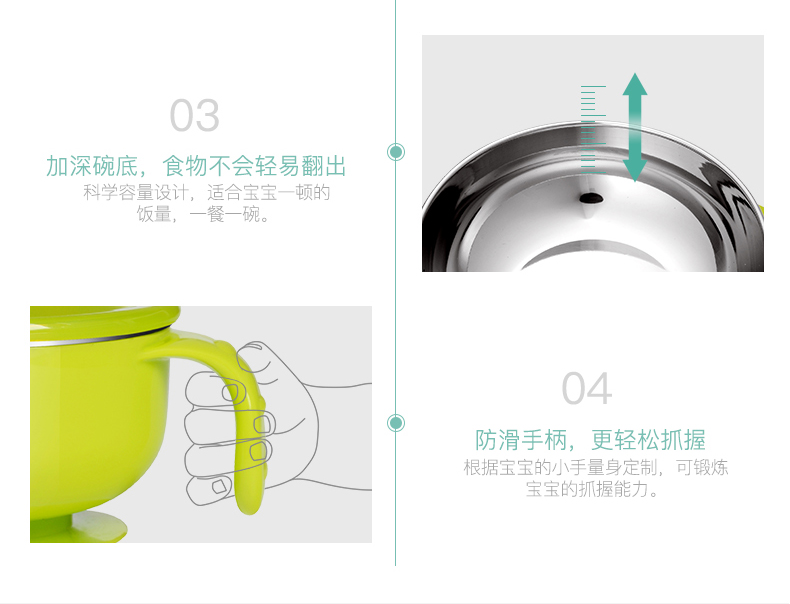 03

加深碗底，食物不会轻易翻出

科学容量设计，适合宝宝一顿的饭量，一餐一碗。

04

防滑手柄，更轻松抓握

根据宝宝的小手量身定制，可锻炼宝宝的抓握能力。