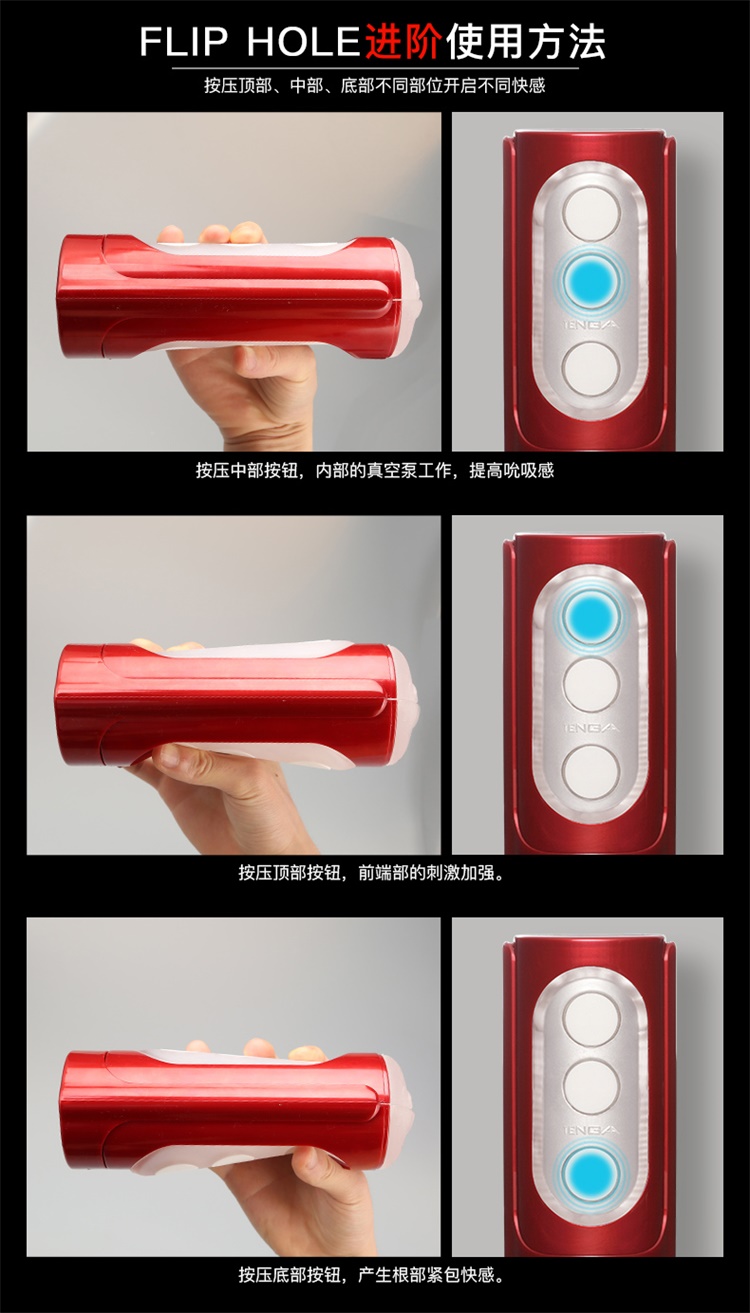 FLIP HOLE进阶使用方法

按压顶部、中部、底部不同部位开启不同快感

TENGA

按压中部按钮，内部的真空泵工作，提高吮吸感

TENGA

按压顶部按钮，前端部的刺激加强。

TENGA

按压底部按钮，产生根部紧包快感。