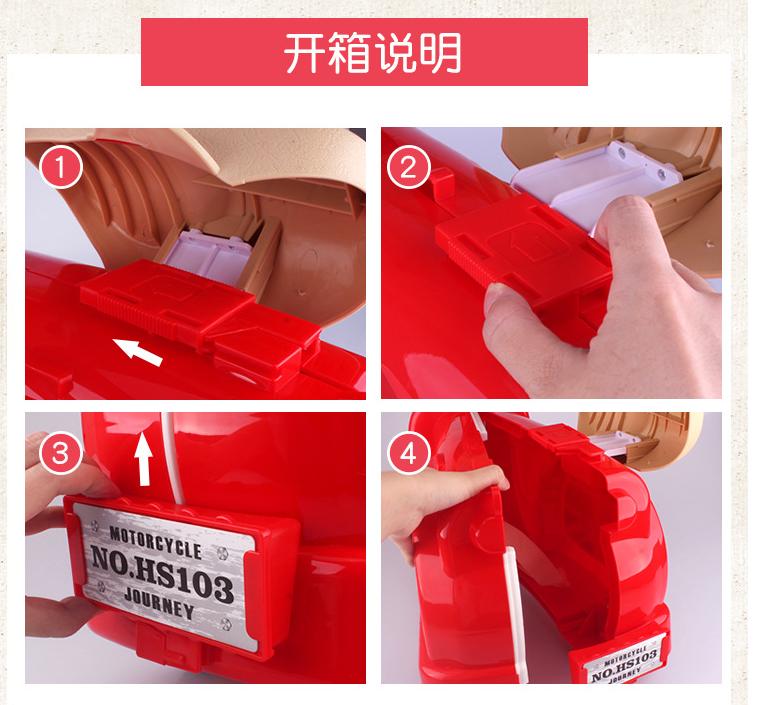 开箱说明

1

2

3

MOTORCYCLE
NO.HS103
JOURNEY

4

MOTORCYCLE
NO.HS103
JOURNEY