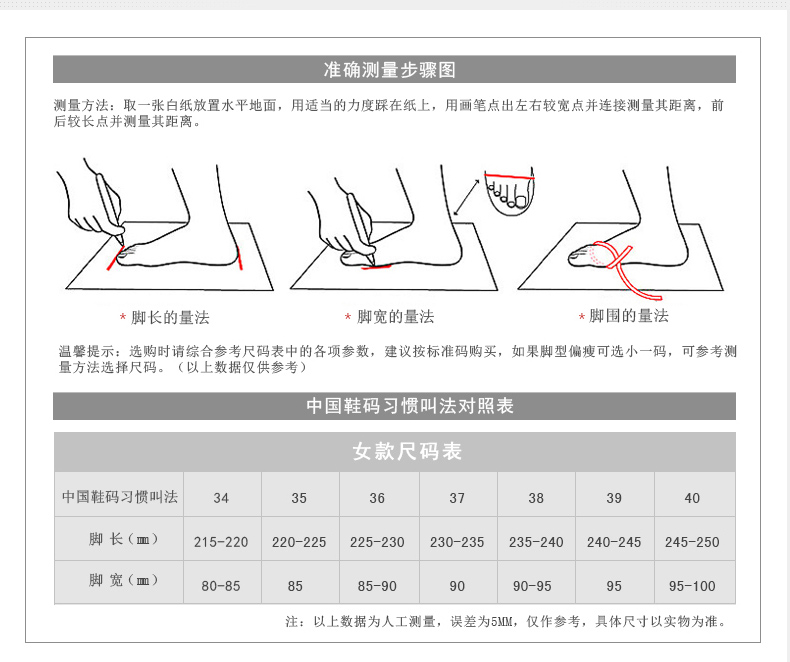 准确测量步骤图

测量方法：取一张白纸放置水平地面，用适当的力度踩在纸上，用画笔点出左右较宽点并连接测量其距离，前后较长点并测量其距离。

* 脚长的量法

* 脚宽的量法

* 脚围的量法

温馨提示：选购时请综合参考尺码表中的各项参数，建议按标准码购买，如果脚型偏瘦可选小一码，可参考测量方法选择尺码。（以上数据仅供参考）

中国鞋码习惯叫法对照表

女款尺码表

| 中国鞋码习惯叫法 | 34 | 35 | 36 | 37 | 38 | 39 | 40 |
|---|---|---|---|---|---|---|---|
| 脚 长（㎜） | 215-220 | 220-225 | 225-230 | 230-235 | 235-240 | 240-245 | 245-250 |
| 脚 宽（㎜） | 80-85 | 85 | 85-90 | 90 | 90-95 | 95 | 95-100 |

注：以上数据为人工测量，误差为5MM，仅作参考，具体尺寸以实物为准。