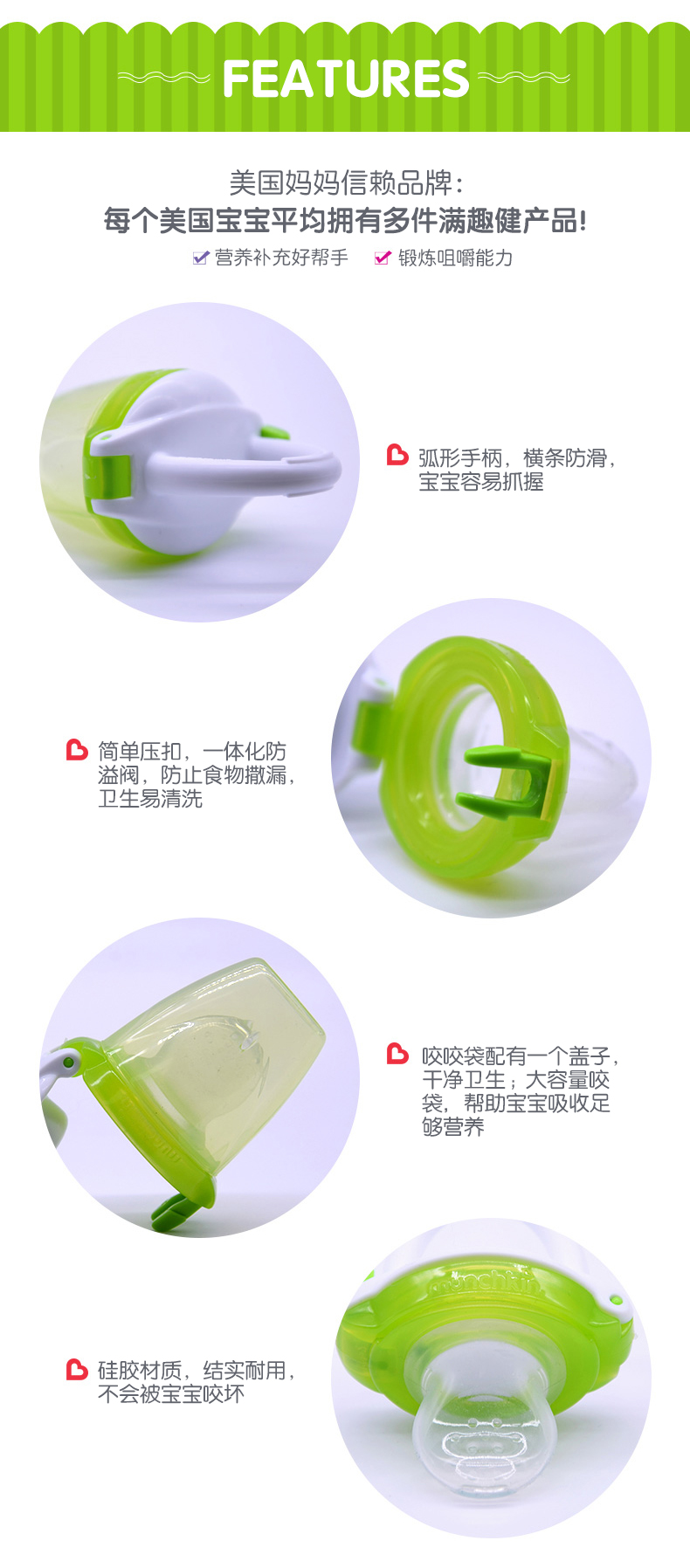 FEATURES

美国妈妈信赖品牌：
每个美国宝宝平均拥有多件满趣健产品！

营养补充好帮手　锻炼咀嚼能力

弧形手柄，横条防滑，宝宝容易抓握

简单压扣，一体化防溢阀，防止食物撒漏，卫生易清洗

咬咬袋配有一个盖子，干净卫生；大容量咬袋，帮助宝宝吸收足够营养

munchkin

硅胶材质，结实耐用，不会被宝宝咬坏