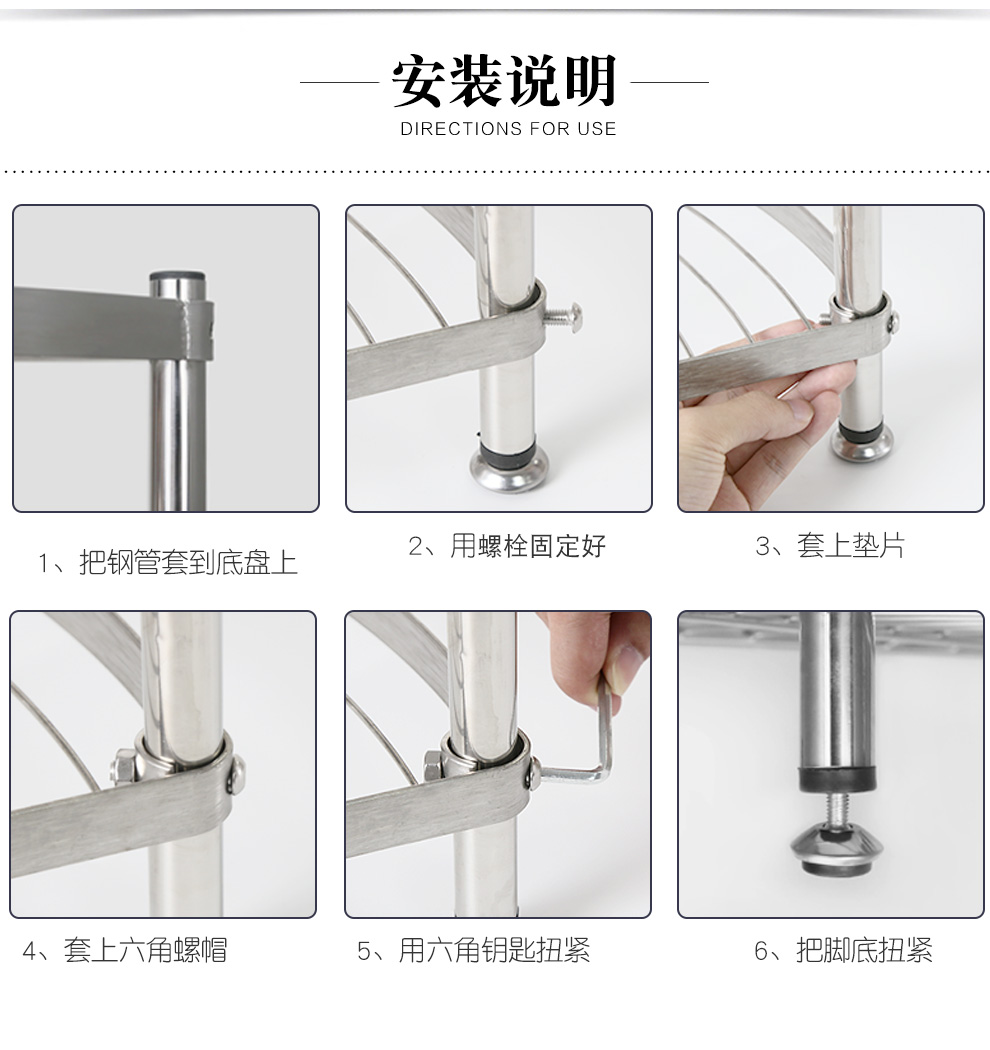 安装说明
DIRECTIONS FOR USE

1、把钢管套到底盘上

2、用螺栓固定好

3、套上垫片

4、套上六角螺帽

5、用六角钥匙扭紧

6、把脚底扭紧