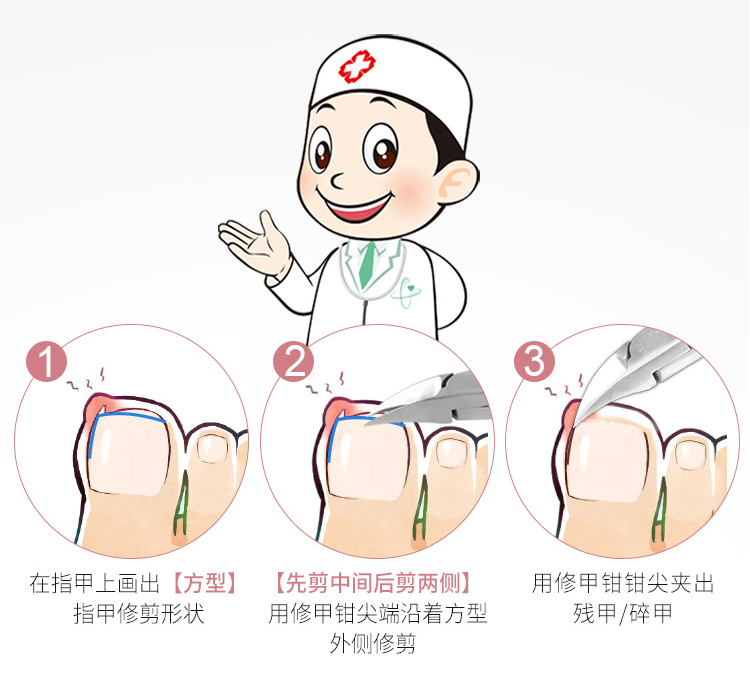 1

在指甲上画出【方型】指甲修剪形状

2

【先剪中间后剪两侧】用修甲钳尖端沿着方型外侧修剪

3

用修甲钳钳尖夹出残甲/碎甲