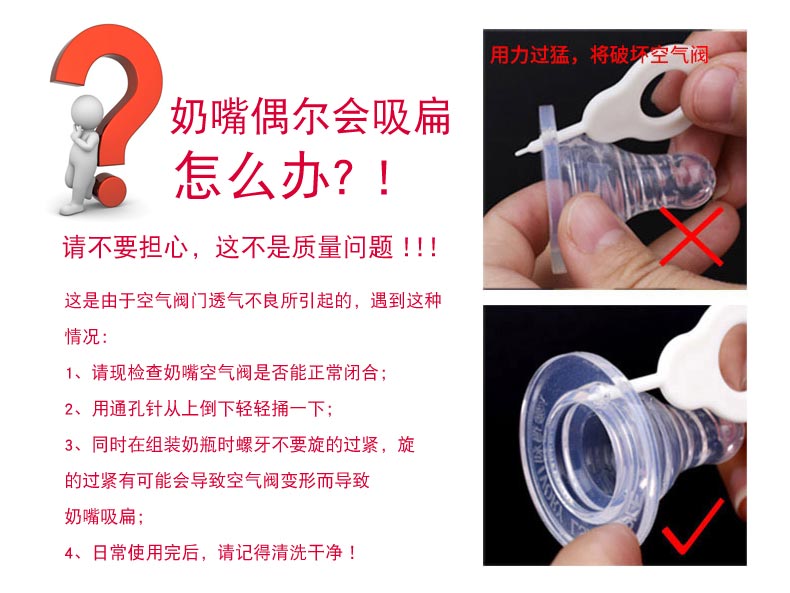 奶嘴偶尔会吸扁
怎么办？！

请不要担心，这不是质量问题！！！

这是由于空气阀门透气不良所引起的，遇到这种情况：

1、请现检查奶嘴空气阀是否能正常闭合；

2、用通孔针从上倒下轻轻捅一下；

3、同时在组装奶瓶时螺牙不要旋的过紧，旋的过紧有可能会导致空气阀变形而导致奶嘴吸扁；

4、日常使用完后，请记得清洗干净！

用力过猛，将破坏空气阀