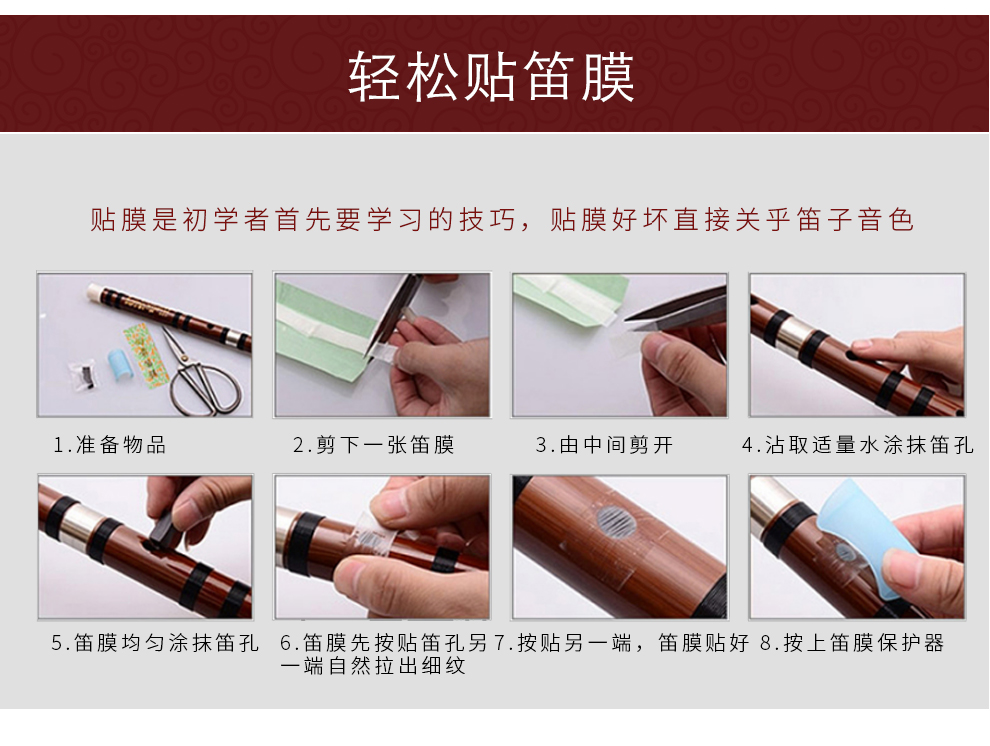 轻松贴笛膜

贴膜是初学者首先要学习的技巧，贴膜好坏直接关乎笛子音色

1.准备物品

2.剪下一张笛膜

3.由中间剪开

4.沾取适量水涂抹笛孔

5.笛膜均匀涂抹笛孔

6.笛膜先按贴笛孔另一端自然拉出细纹

7.按贴另一端，笛膜贴好

8.按上笛膜保护器