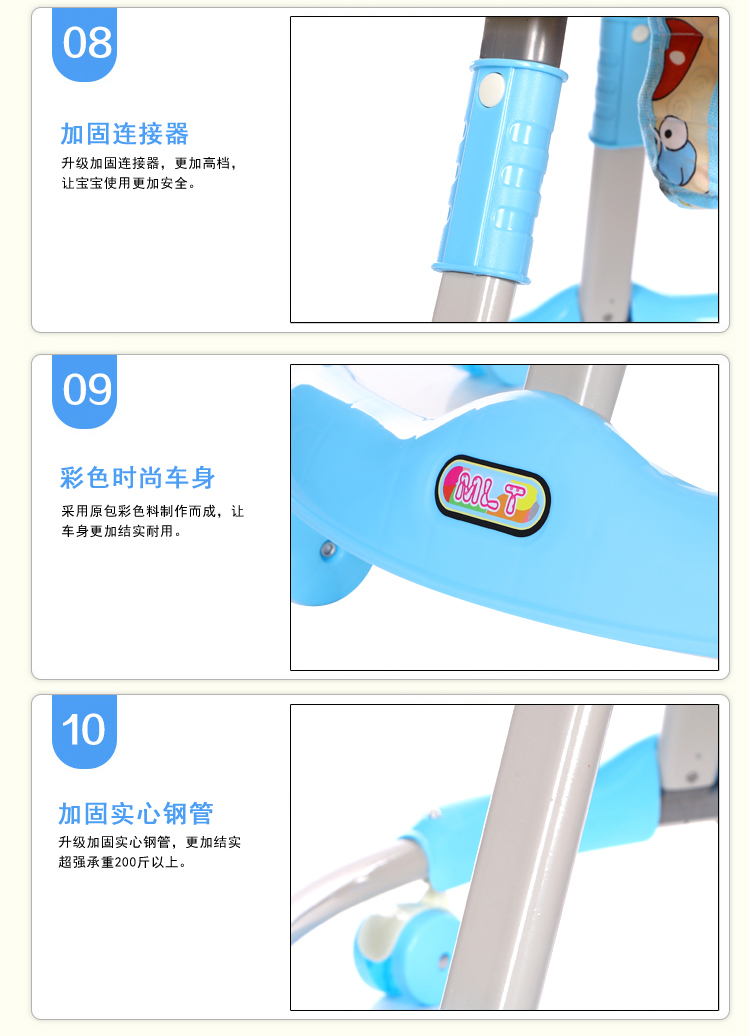 08

加固连接器

升级加固连接器，更加高档，让宝宝使用更加安全。

09

彩色时尚车身

采用原包彩色料制作而成，让车身更加结实耐用。

MLT

10

加固实心钢管

升级加固实心钢管，更加结实超强承重200斤以上。