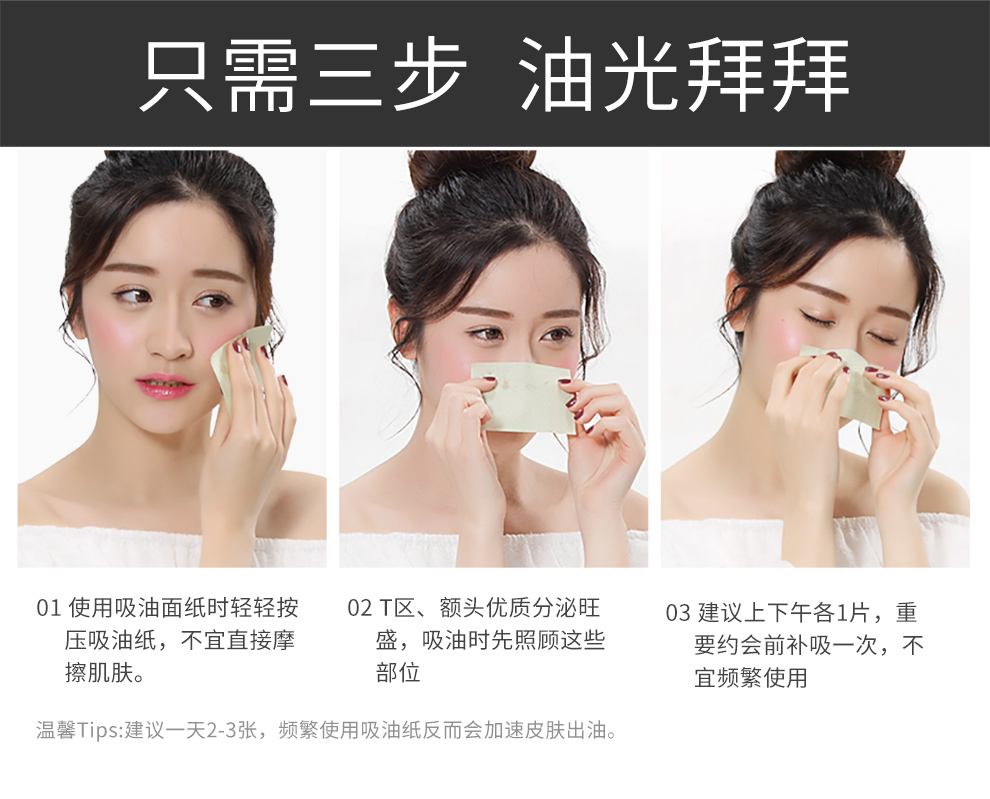 只需三步 油光拜拜

01 使用吸油面纸时轻轻按压吸油纸，不宜直接摩擦肌肤。

02 T区、额头优质分泌旺盛，吸油时先照顾这些部位

03 建议上下午各1片，重要约会前补吸一次，不宜频繁使用

温馨Tips:建议一天2-3张，频繁使用吸油纸反而会加速皮肤出油。