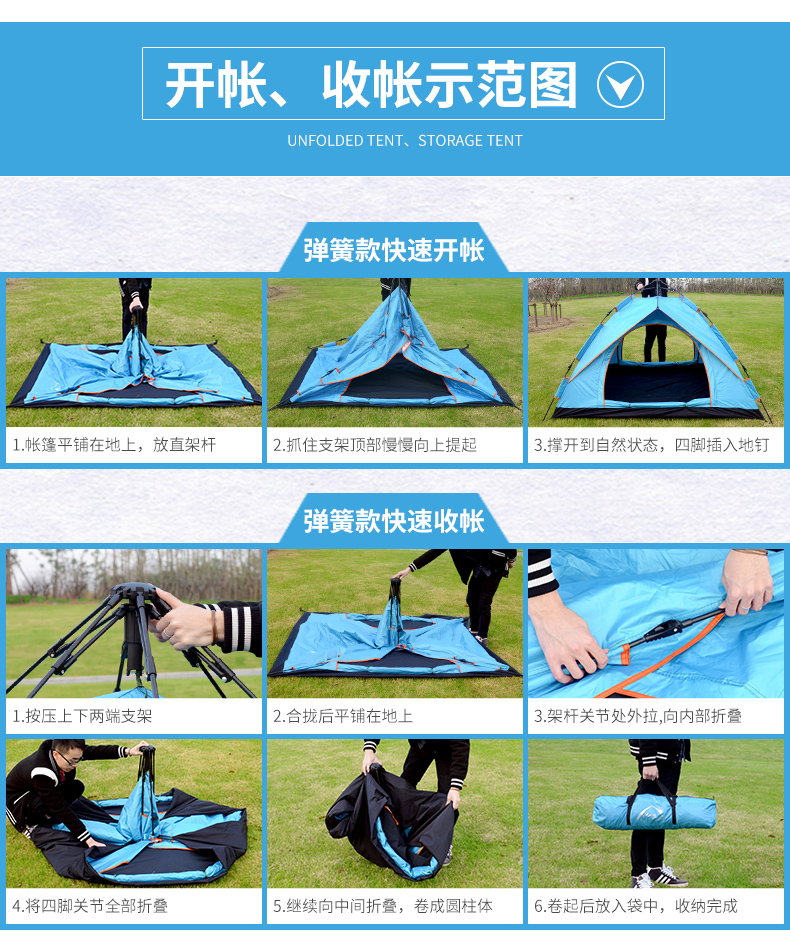 开帐、收帐示范图

UNFOLDED TENT、STORAGE TENT

弹簧款快速开帐

1.帐篷平铺在地上，放直架杆

2.抓住支架顶部慢慢向上提起

3.撑开到自然状态，四脚插入地钉

弹簧款快速收帐

1.按压上下两端支架

2.合拢后平铺在地上

3.架杆关节处外拉,向内部折叠

4.将四脚关节全部折叠

5.继续向中间折叠，卷成圆柱体

6.卷起后放入袋中，收纳完成