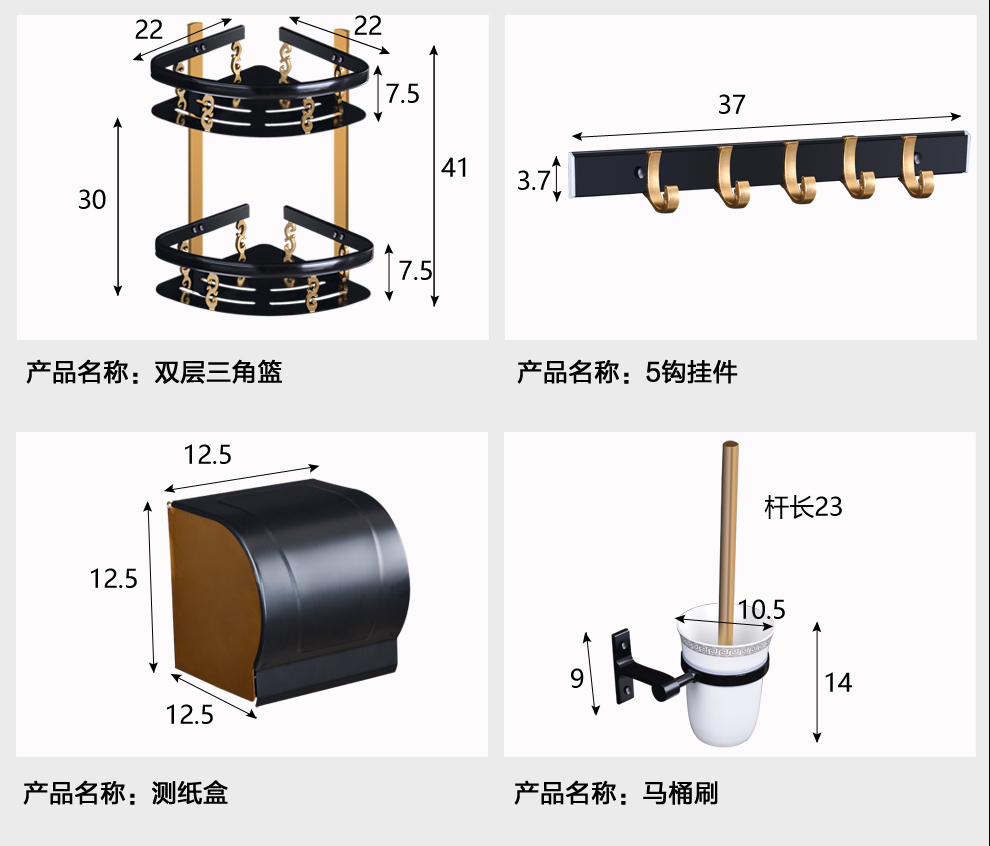 22
22
7.5
41
30
7.5

产品名称：双层三角篮

37
3.7

产品名称：5钩挂件

12.5
12.5
12.5

产品名称：测纸盒

杆长23
10.5
9
14

产品名称：马桶刷