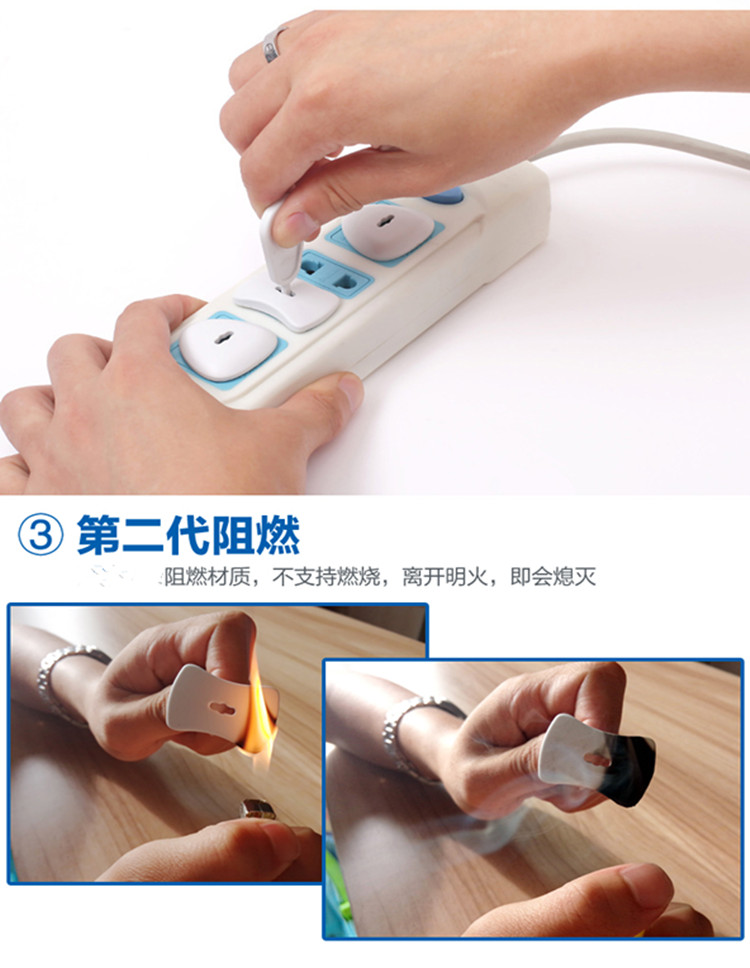 ③ 第二代阻燃

阻燃材质，不支持燃烧，离开明火，即会熄灭