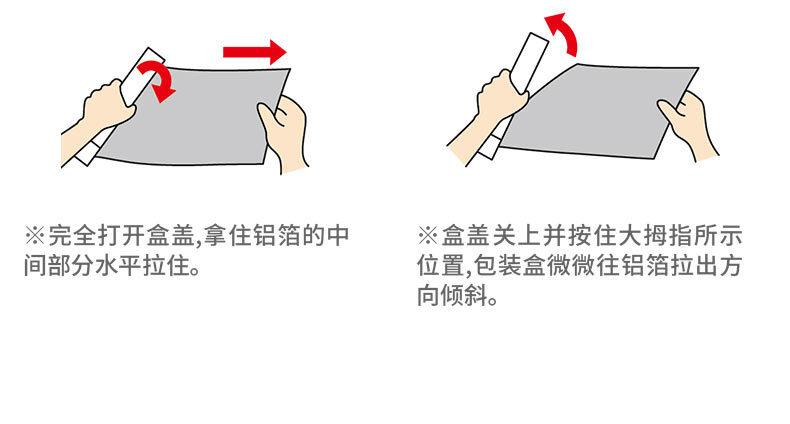 ※完全打开盒盖,拿住铝箔的中间部分水平拉住。

※盒盖关上并按住大拇指所示位置,包装盒微微往铝箔拉出方向倾斜。