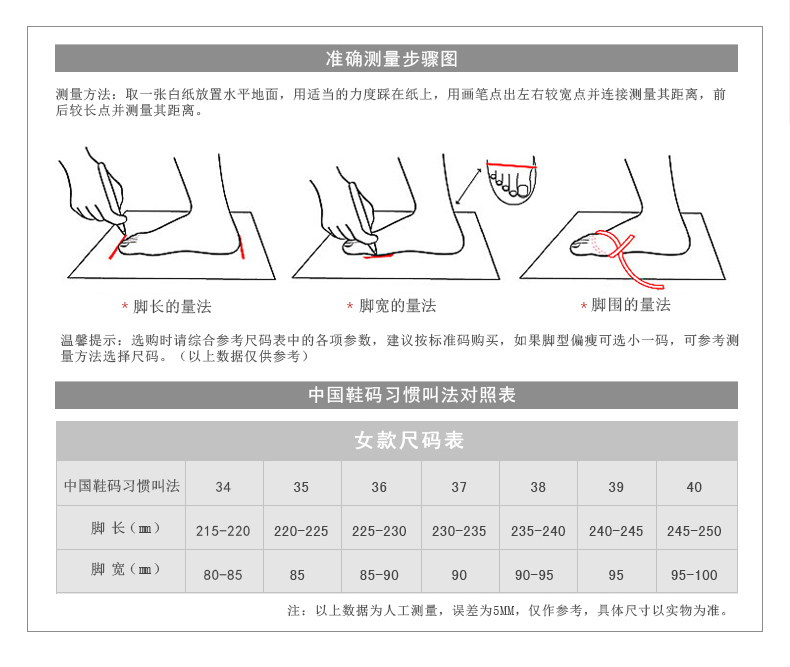 准确测量步骤图

测量方法：取一张白纸放置水平地面，用适当的力度踩在纸上，用画笔点出左右较宽点并连接测量其距离，前后较长点并测量其距离。

* 脚长的量法

* 脚宽的量法

* 脚围的量法

温馨提示：选购时请综合参考尺码表中的各项参数，建议按标准码购买，如果脚型偏瘦可选小一码，可参考测量方法选择尺码。（以上数据仅供参考）

中国鞋码习惯叫法对照表

女款尺码表

| 中国鞋码习惯叫法 | 34 | 35 | 36 | 37 | 38 | 39 | 40 |
|---|---|---|---|---|---|---|---|
| 脚 长（㎜） | 215-220 | 220-225 | 225-230 | 230-235 | 235-240 | 240-245 | 245-250 |
| 脚 宽（㎜） | 80-85 | 85 | 85-90 | 90 | 90-95 | 95 | 95-100 |

注：以上数据为人工测量，误差为5MM，仅作参考，具体尺寸以实物为准。