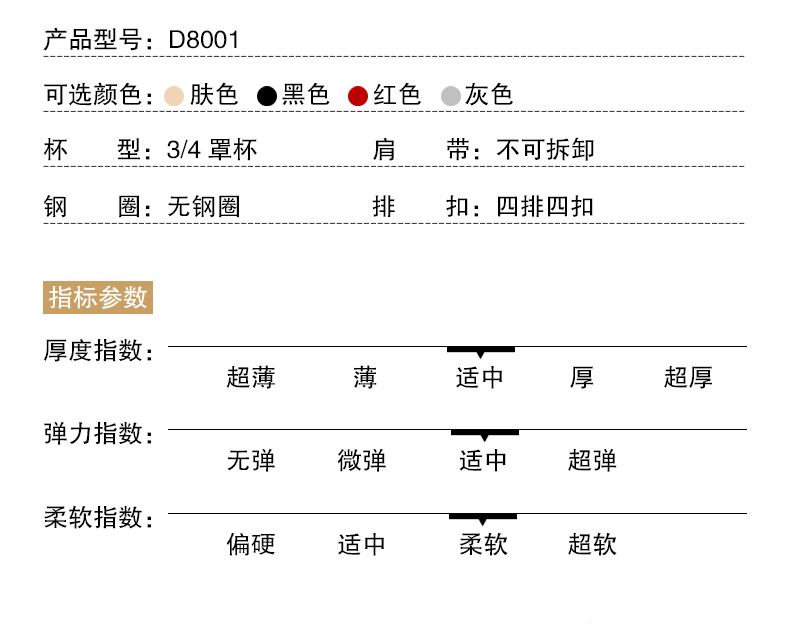 产品型号：D8001

可选颜色：肤色 黑色 红色 灰色

杯 型：3/4罩杯 肩 带：不可拆卸

钢 圈：无钢圈 排 扣：四排四扣

指标参数

厚度指数：

超薄 薄 适中 厚 超厚

弹力指数：

无弹 微弹 适中 超弹

柔软指数：

偏硬 适中 柔软 超软