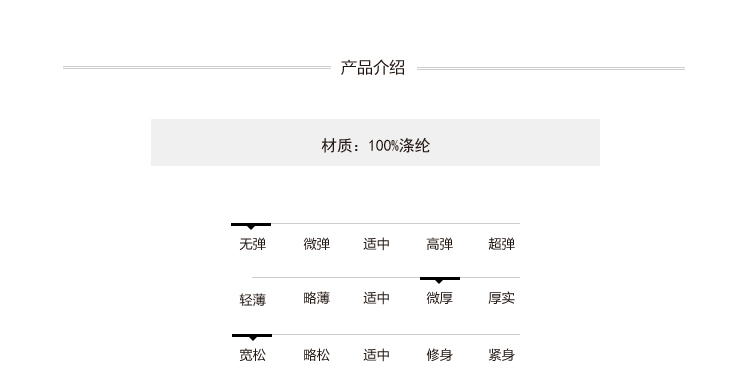 产品介绍

材质：100%涤纶

无弹 微弹 适中 高弹 超弹

轻薄 略薄 适中 微厚 厚实

宽松 略松 适中 修身 紧身