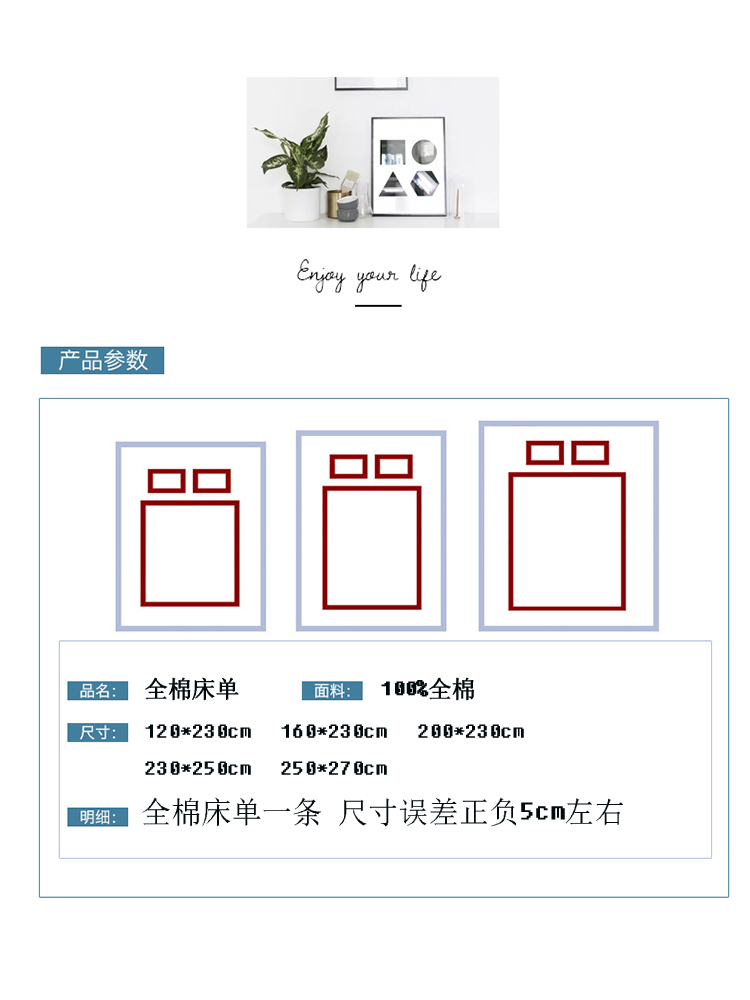 Enjoy your life

产品参数

品名: 全棉床单 面料: 100%全棉

尺寸: 120*230cm 160*230cm 200*230cm

230*250cm 250*270cm

明细: 全棉床单一条 尺寸误差正负5cm左右