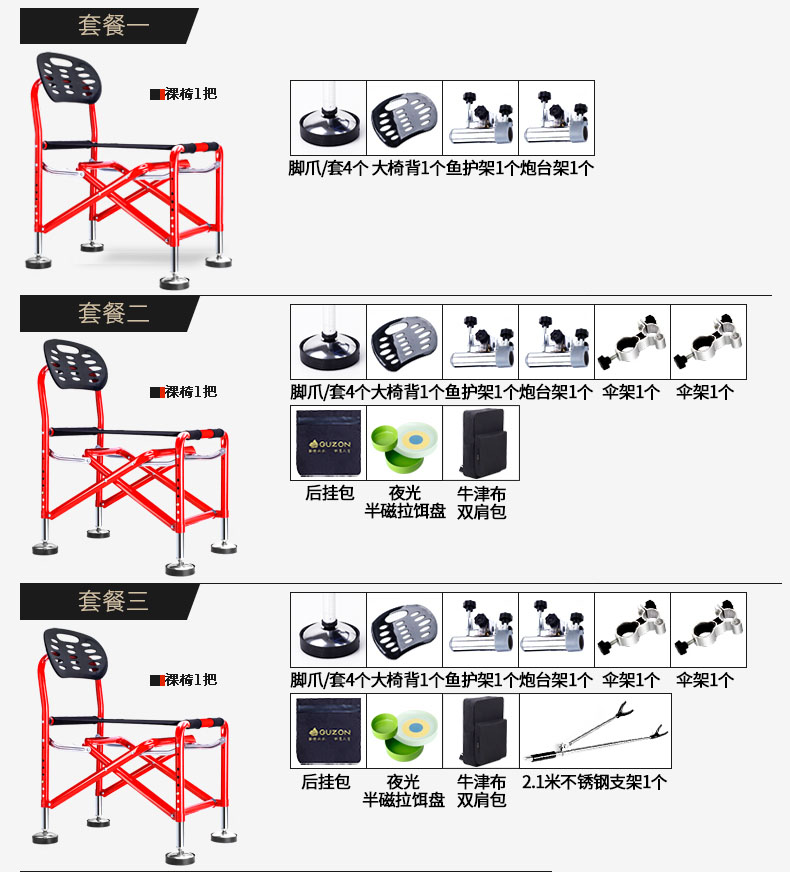 套餐一

裸椅1把

脚爪/套4个 大椅背1个 鱼护架1个 炮台架1个

套餐二

裸椅1把

脚爪/套4个 大椅背1个 鱼护架1个 炮台架1个 伞架1个 伞架1个

GUZON

后挂包 夜光半磁拉饵盘 牛津布双肩包

套餐三

裸椅1把

脚爪/套4个 大椅背1个 鱼护架1个 炮台架1个 伞架1个 伞架1个

GUZON

后挂包 夜光半磁拉饵盘 牛津布双肩包 2.1米不锈钢支架1个