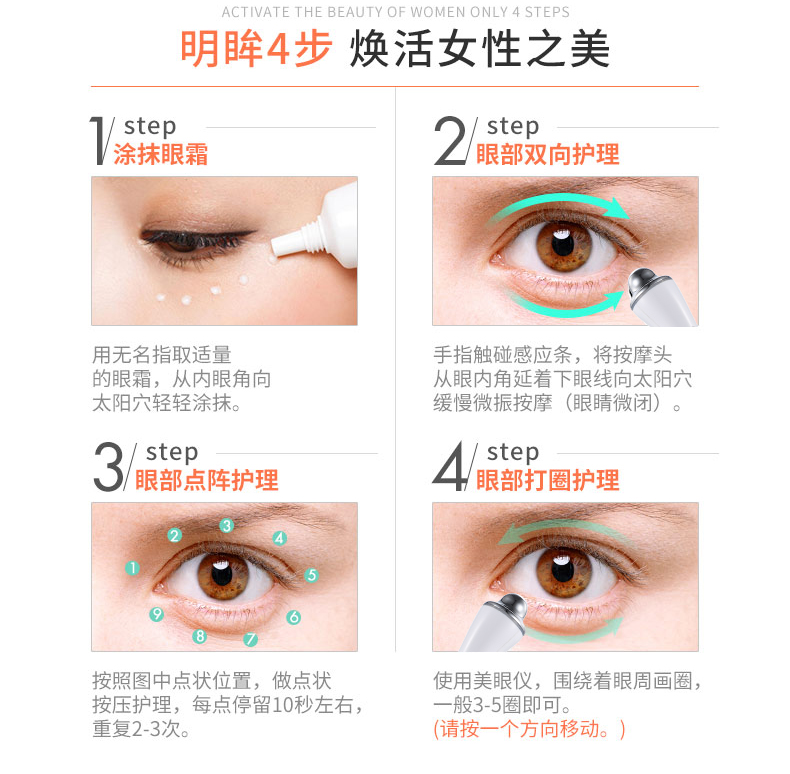 ACTIVATE THE BEAUTY OF WOMEN ONLY 4 STEPS

明眸4步 焕活女性之美

1/ step
涂抹眼霜

用无名指取适量的眼霜，从内眼角向太阳穴轻轻涂抹。

2/ step
眼部双向护理

手指触碰感应条，将按摩头从眼内角延着下眼线向太阳穴缓慢微振按摩（眼睛微闭）。

3/ step
眼部点阵护理

1 2 3 4 5 6 7 8 9

按照图中点状位置，做点状按压护理，每点停留10秒左右，重复2-3次。

4/ step
眼部打圈护理

使用美眼仪，围绕着眼周画圈，一般3-5圈即可。
(请按一个方向移动。)