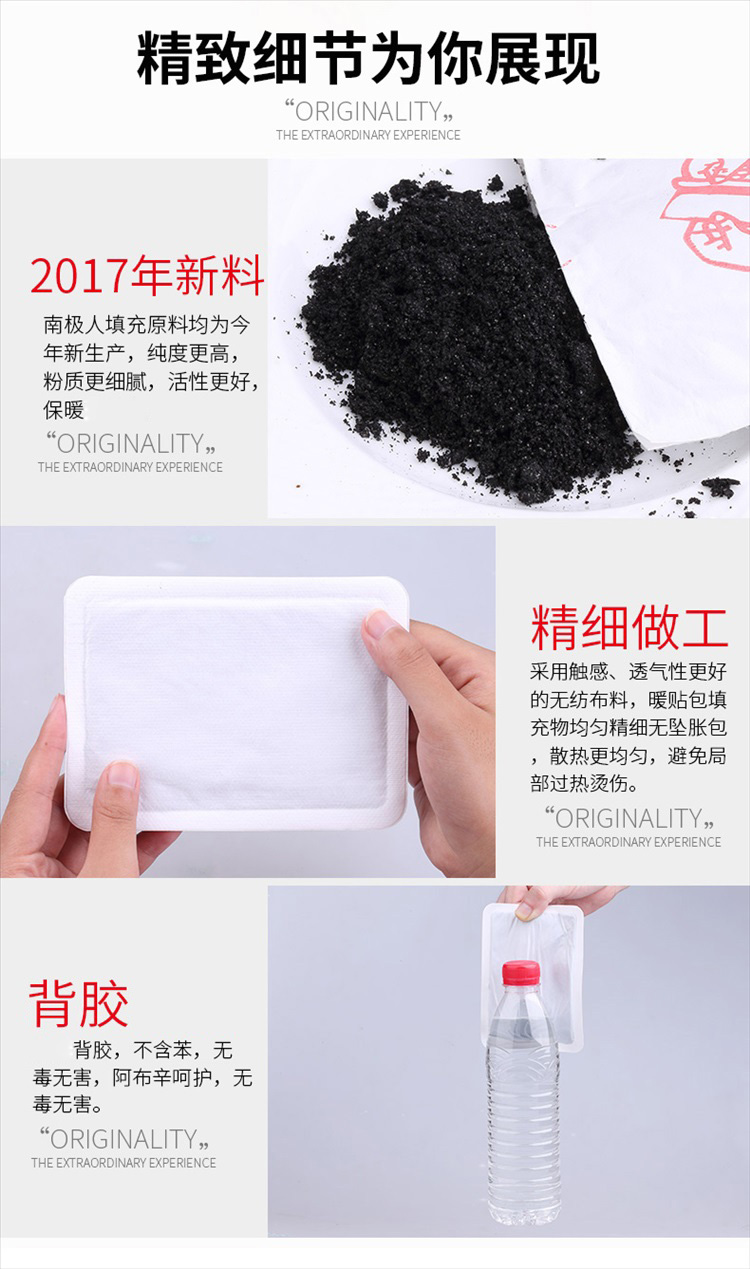 精致细节为你展现

“ORIGINALITY„
THE EXTRAORDINARY EXPERIENCE

2017年新料

南极人填充原料均为今年新生产，纯度更高，粉质更细腻，活性更好，保暖

“ORIGINALITY„
THE EXTRAORDINARY EXPERIENCE

精细做工

采用触感、透气性更好的无纺布料，暖贴包填充物均匀精细无坠胀包，散热更均匀，避免局部过热烫伤。

“ORIGINALITY„
THE EXTRAORDINARY EXPERIENCE

背胶

背胶，不含苯，无毒无害，阿布辛呵护，无毒无害。

“ORIGINALITY„
THE EXTRAORDINARY EXPERIENCE