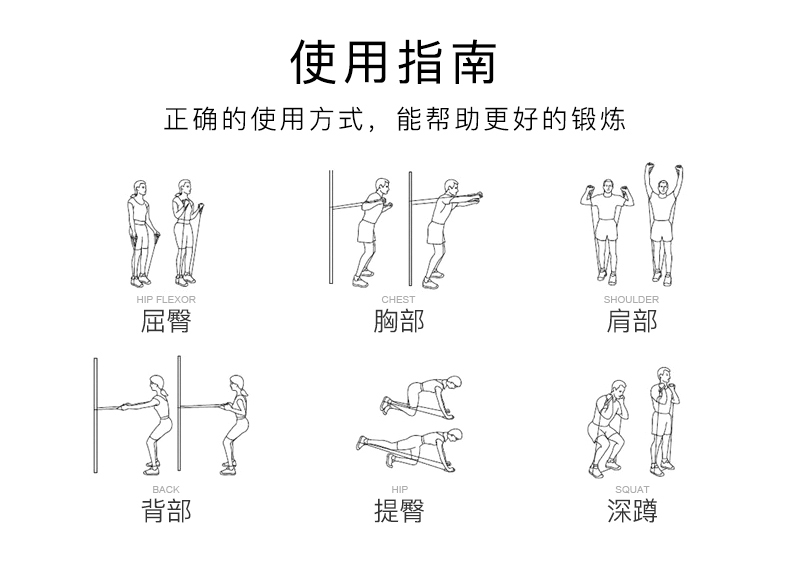 使用指南

正确的使用方式，能帮助更好的锻炼

HIP FLEXOR
屈臀

CHEST
胸部

SHOULDER
肩部

BACK
背部

HIP
提臀

SQUAT
深蹲