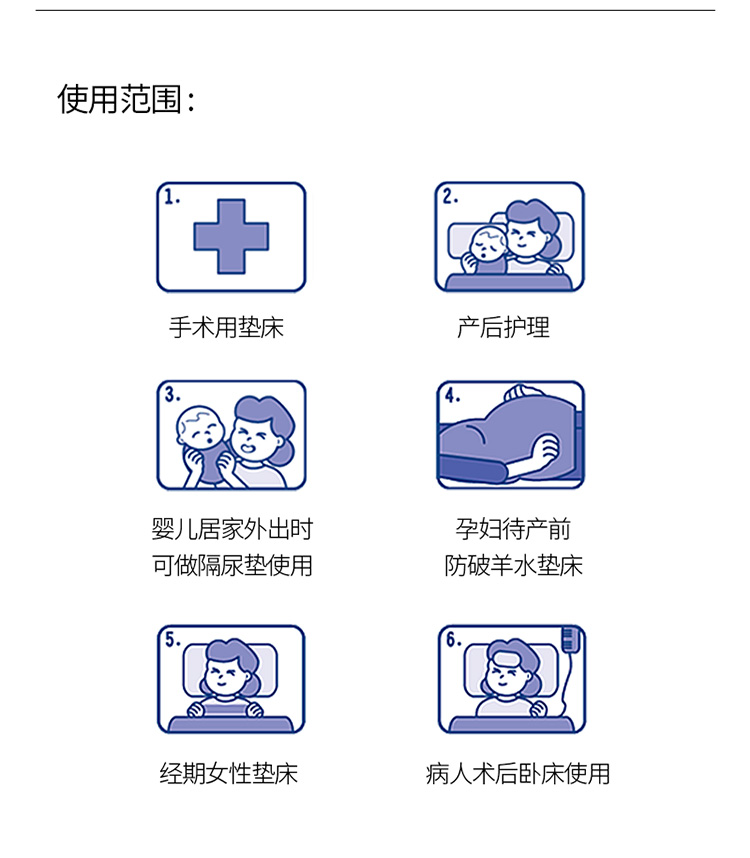 使用范围：

1.

手术用垫床

2.

产后护理

3.

婴儿居家外出时
可做隔尿垫使用

4.

孕妇待产前
防破羊水垫床

5.

经期女性垫床

6.

病人术后卧床使用