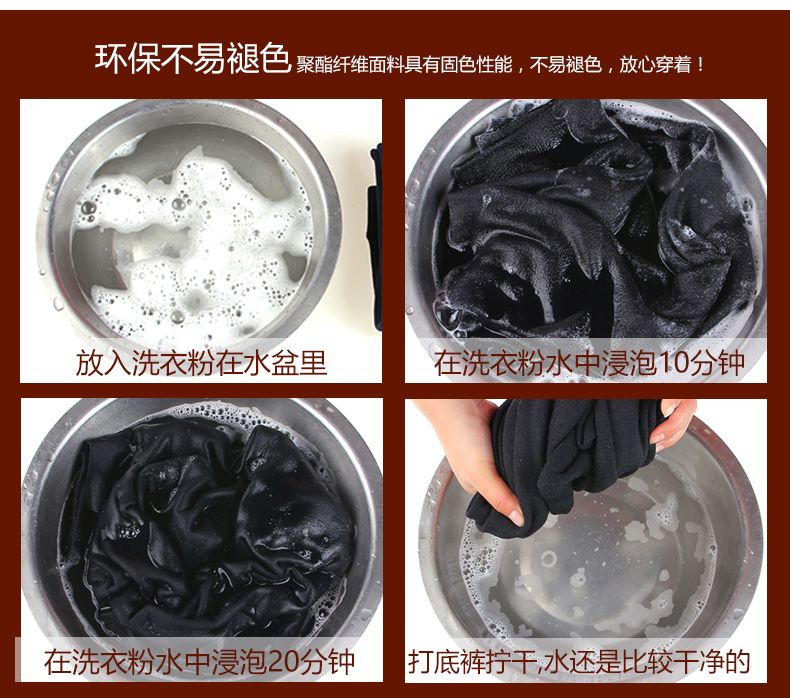 环保不易褪色 聚酯纤维面料具有固色性能，不易褪色，放心穿着！

放入洗衣粉在水盆里

在洗衣粉水中浸泡10分钟

在洗衣粉水中浸泡20分钟

打底裤拧干,水还是比较干净的