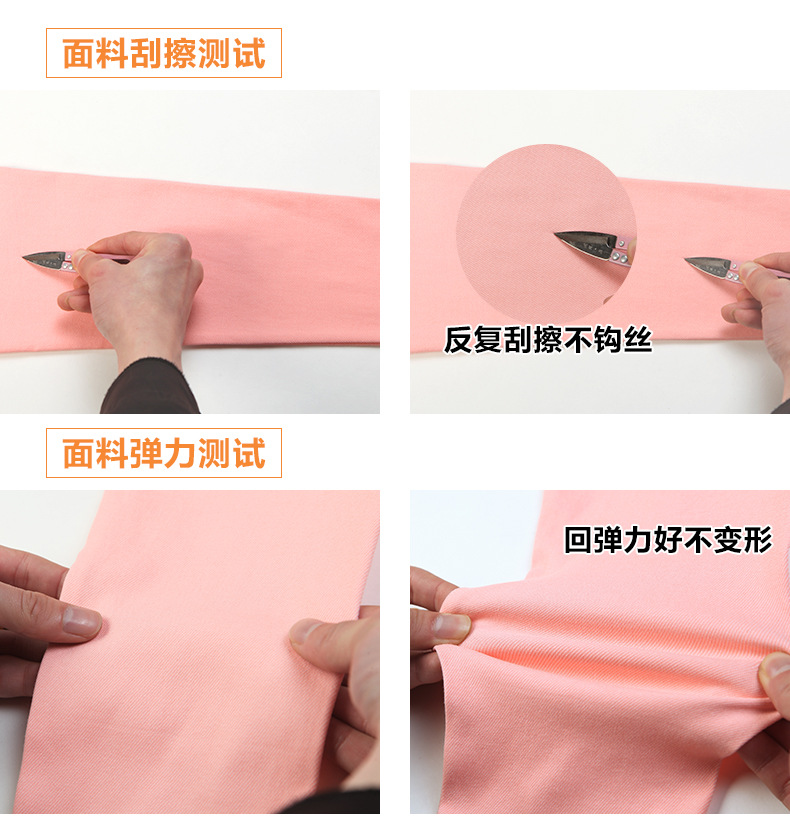 面料刮擦测试

反复刮擦不钩丝

面料弹力测试

回弹力好不变形