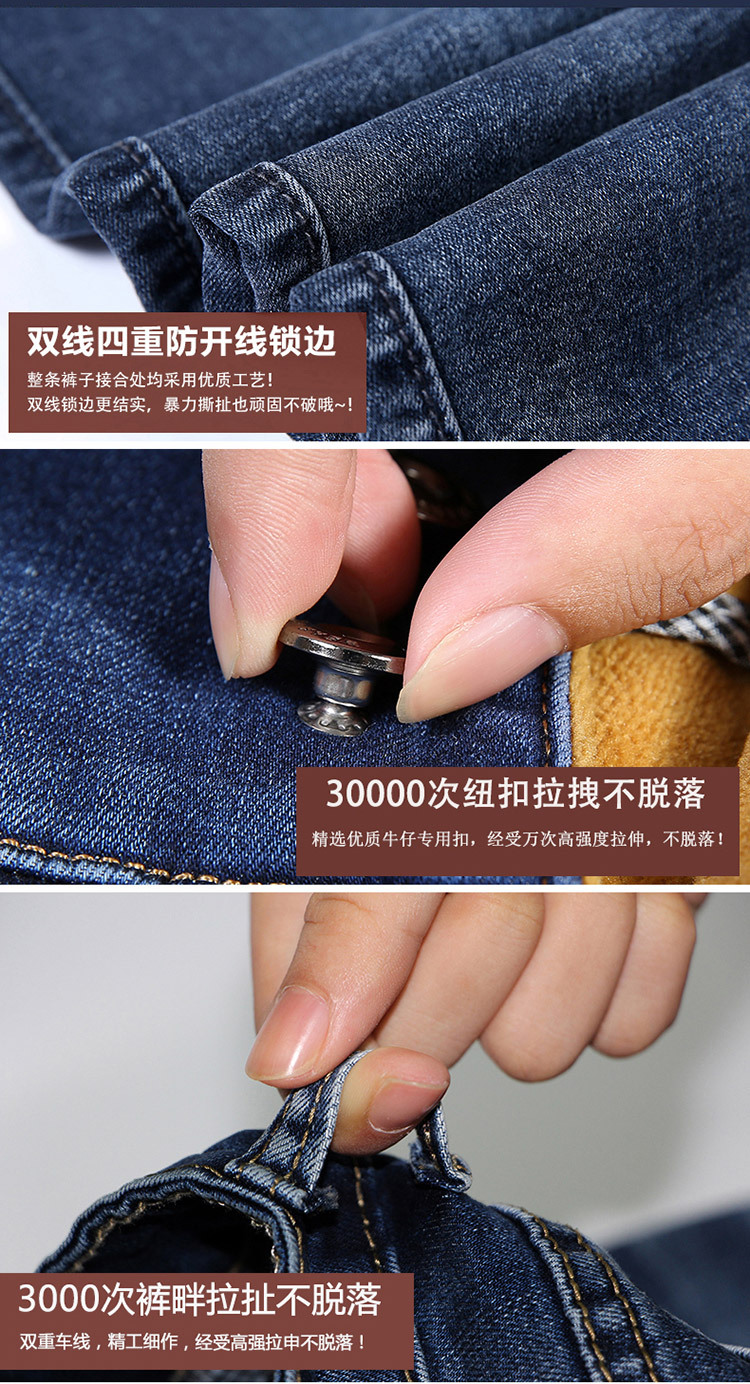 双线四重防开线锁边

整条裤子接合处均采用优质工艺！
双线锁边更结实，暴力撕扯也顽固不破哦~！

30000次纽扣拉拽不脱落

精选优质牛仔专用扣，经受万次高强度拉伸，不脱落！

3000次裤畔拉扯不脱落

双重车线，精工细作，经受高强拉申不脱落！