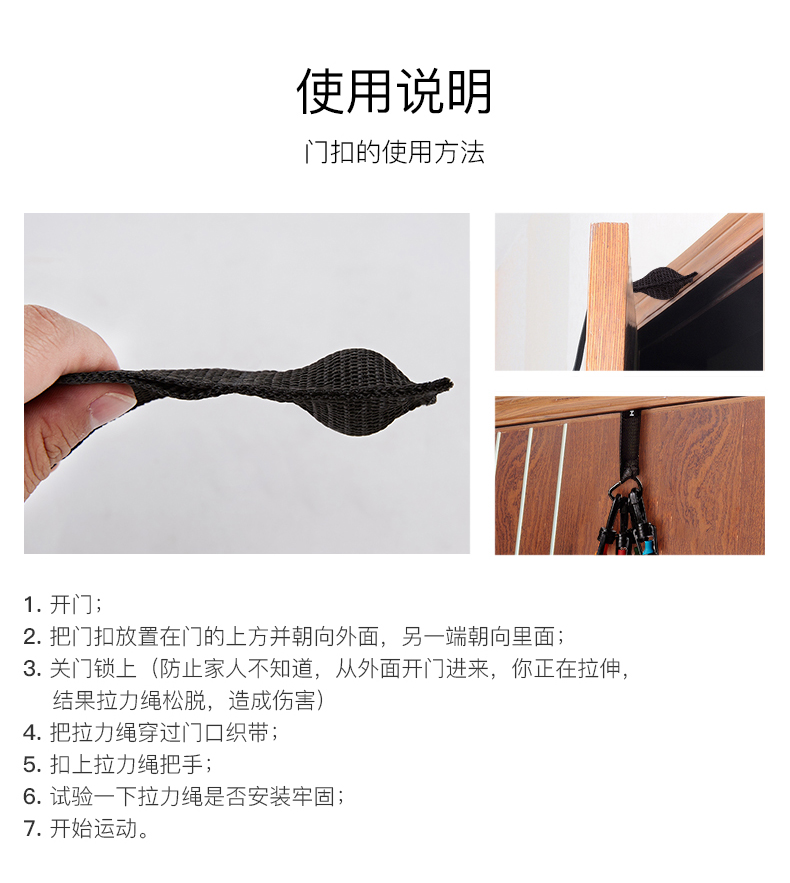 使用说明

门扣的使用方法

1. 开门；
2. 把门扣放置在门的上方并朝向外面，另一端朝向里面；
3. 关门锁上（防止家人不知道，从外面开门进来，你正在拉伸，结果拉力绳松脱，造成伤害）
4. 把拉力绳穿过门口织带；
5. 扣上拉力绳把手；
6. 试验一下拉力绳是否安装牢固；
7. 开始运动。