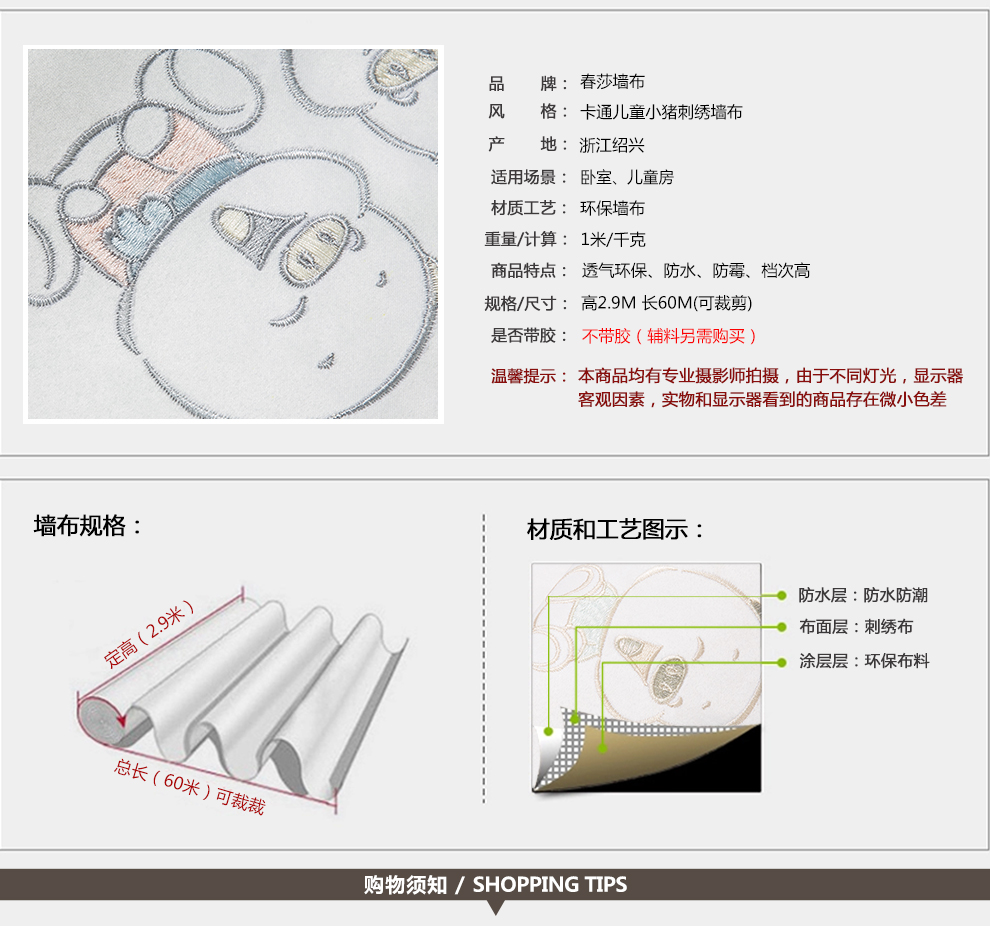 品　　牌：春莎墙布
风　　格：卡通儿童小猪刺绣墙布
产　　地：浙江绍兴
适用场景：卧室、儿童房
材质工艺：环保墙布
重量/计算：1米/千克
商品特点：透气环保、防水、防霉、档次高
规格/尺寸：高2.9M 长60M(可裁剪)
是否带胶：不带胶（辅料另需购买）
温馨提示：本商品均有专业摄影师拍摄，由于不同灯光，显示器客观因素，实物和显示器看到的商品存在微小色差

墙布规格：

定高（2.9米）
总长（60米）可裁裁

材质和工艺图示：

防水层：防水防潮
布面层：刺绣布
涂层层：环保布料

购物须知 / SHOPPING TIPS