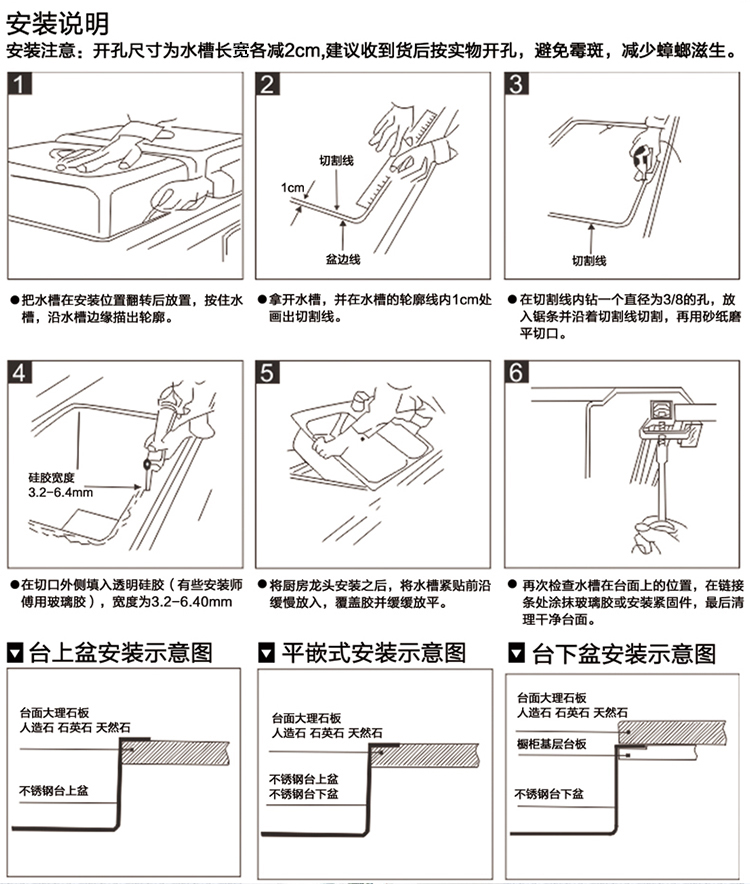 安装说明

安装注意：开孔尺寸为水槽长宽各减2cm,建议收到货后按实物开孔，避免霉斑，减少蟑螂滋生。

1

●把水槽在安装位置翻转后放置，按住水槽，沿水槽边缘描出轮廓。

2

切割线

1cm

盆边线

●拿开水槽，并在水槽的轮廓线内1cm处画出切割线。

3

切割线

●在切割线内钻一个直径为3/8的孔，放入锯条并沿着切割线切割，再用砂纸磨平切口。

4

硅胶宽度
3.2-6.4mm

●在切口外侧填入透明硅胶（有些安装师傅用玻璃胶），宽度为3.2-6.40mm

5

●将厨房龙头安装之后，将水槽紧贴前沿缓慢放入，覆盖胶并缓缓放平。

6

●再次检查水槽在台面上的位置，在链接条处涂抹玻璃胶或安装紧固件，最后清理干净台面。

台上盆安装示意图

台面大理石板
人造石 石英石 天然石

不锈钢台上盆

平嵌式安装示意图

台面大理石板
人造石 石英石 天然石

不锈钢台上盆
不锈钢台下盆

台下盆安装示意图

台面大理石板
人造石 石英石 天然石

橱柜基层台板

不锈钢台下盆