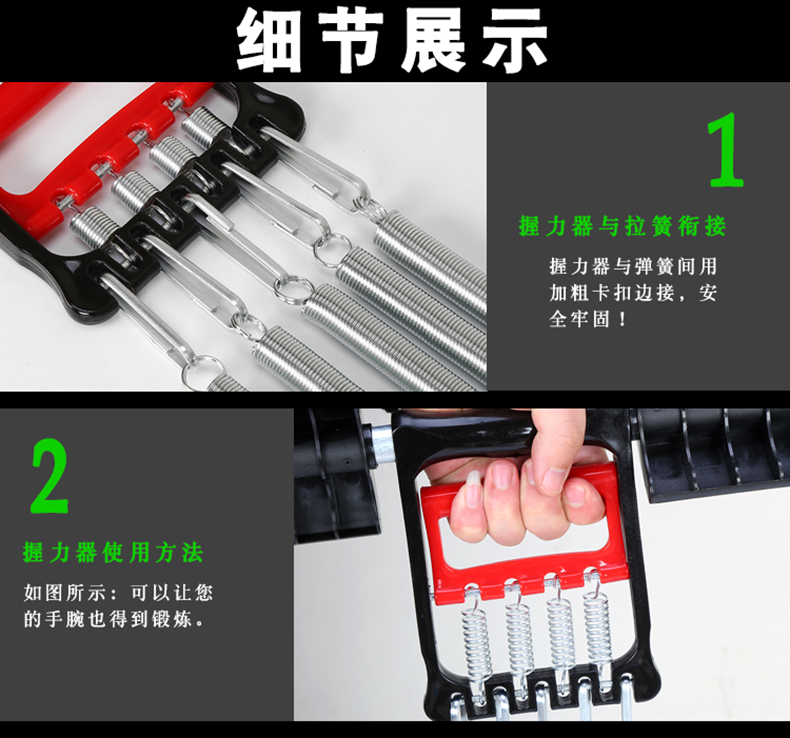 细节展示

1

握力器与拉簧衔接

握力器与弹簧间用加粗卡扣边接，安全牢固！

2

握力器使用方法

如图所示：可以让您的手腕也得到锻炼。