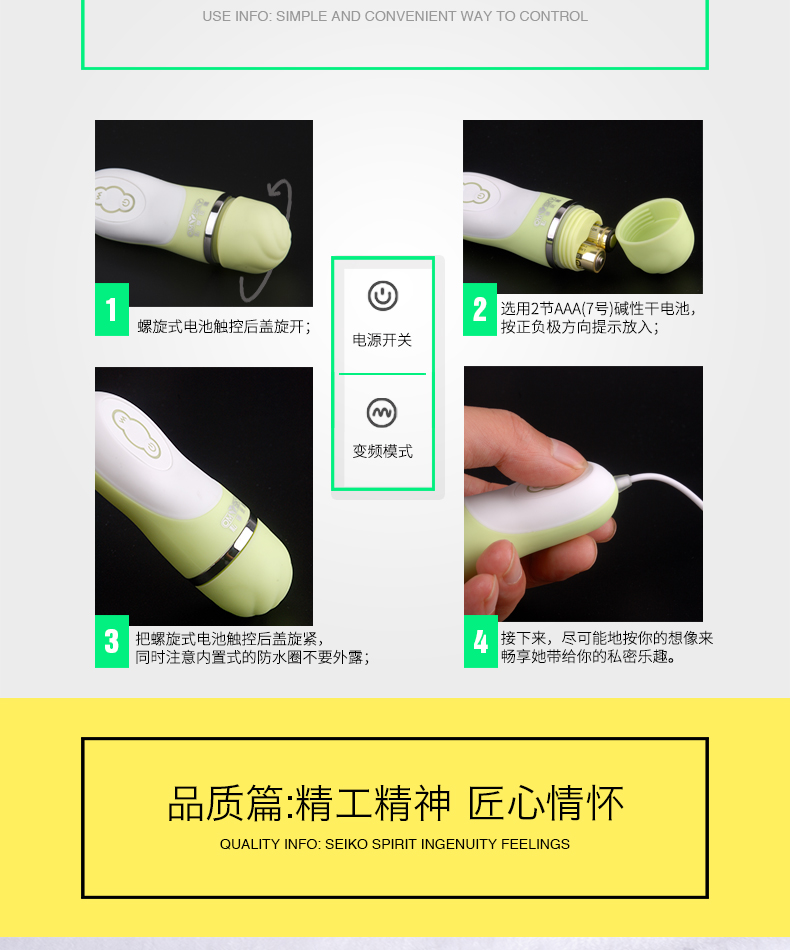 USE INFO: SIMPLE AND CONVENIENT WAY TO CONTROL

1 螺旋式电池触控后盖旋开;

电源开关

变频模式

2 选用2节AAA(7号)碱性干电池,按正负极方向提示放入;

3 把螺旋式电池触控后盖旋紧,同时注意内置式的防水圈不要外露;

4 接下来,尽可能地按你的想像来畅享她带给你的私密乐趣。

品质篇:精工精神 匠心情怀

QUALITY INFO: SEIKO SPIRIT INGENUITY FEELINGS