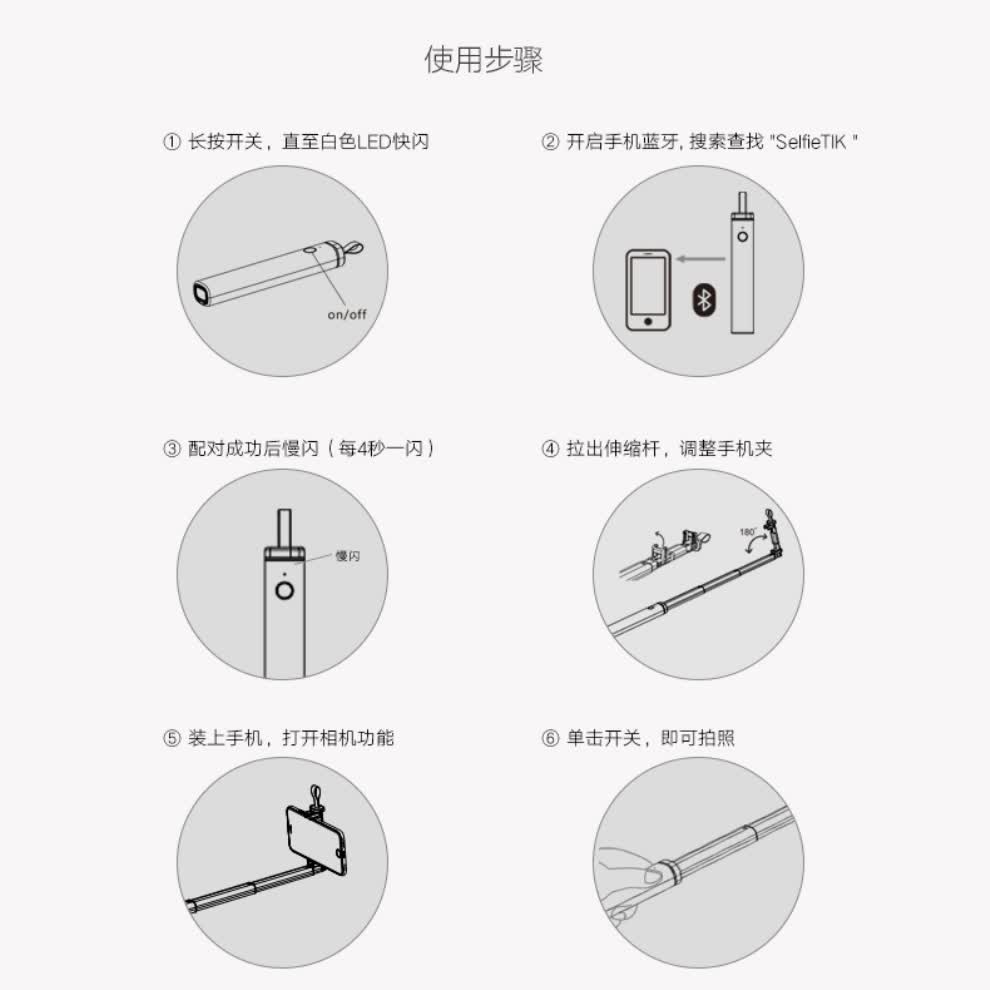 使用步骤

① 长按开关，直至白色LED快闪

on/off

② 开启手机蓝牙, 搜索查找 "SelfieTIK "

③ 配对成功后慢闪（每4秒一闪）

慢闪

④ 拉出伸缩杆，调整手机夹

180°

⑤ 装上手机，打开相机功能

⑥ 单击开关，即可拍照