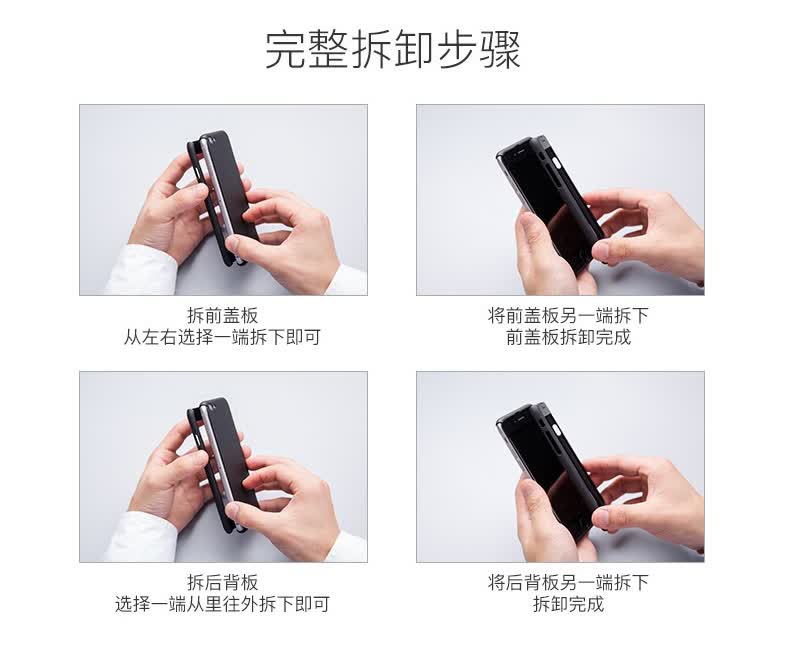 完整拆卸步骤

拆前盖板
从左右选择一端拆下即可

将前盖板另一端拆下
前盖板拆卸完成

拆后背板
选择一端从里往外拆下即可

将后背板另一端拆下
拆卸完成