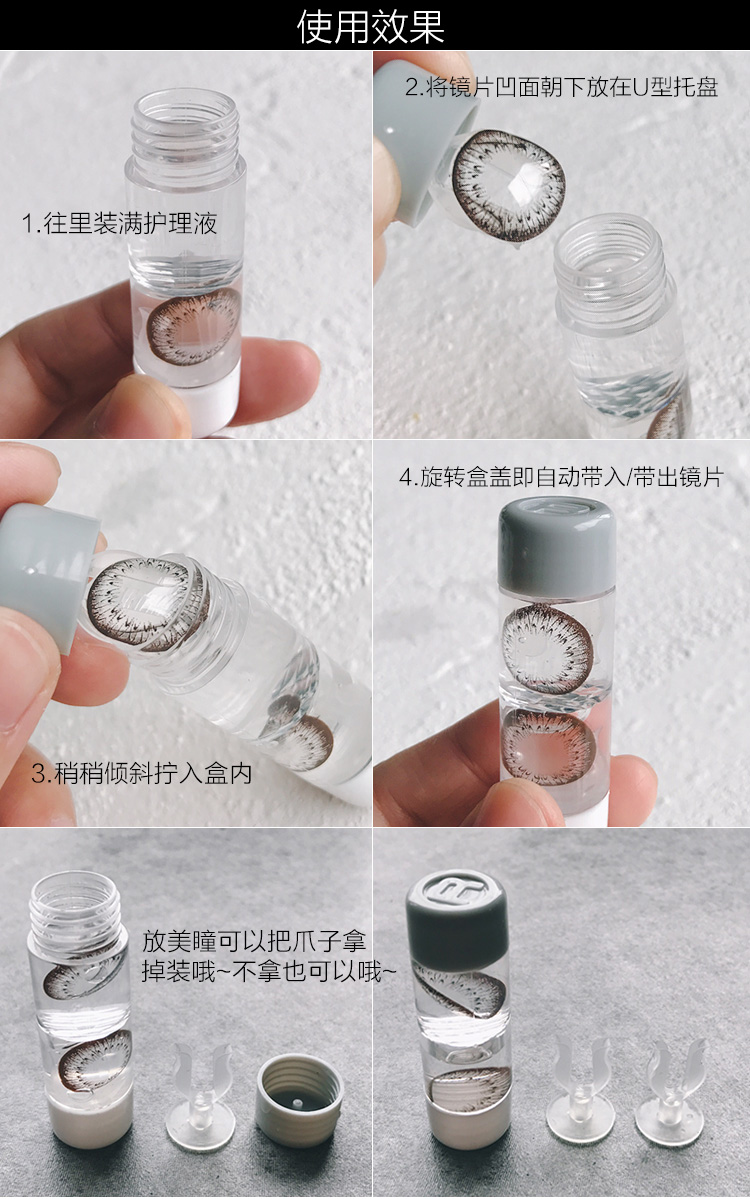 使用效果

1.往里装满护理液

2.将镜片凹面朝下放在U型托盘

3.稍稍倾斜拧入盒内

4.旋转盒盖即自动带入/带出镜片

放美瞳可以把爪子拿掉装哦~不拿也可以哦~

R