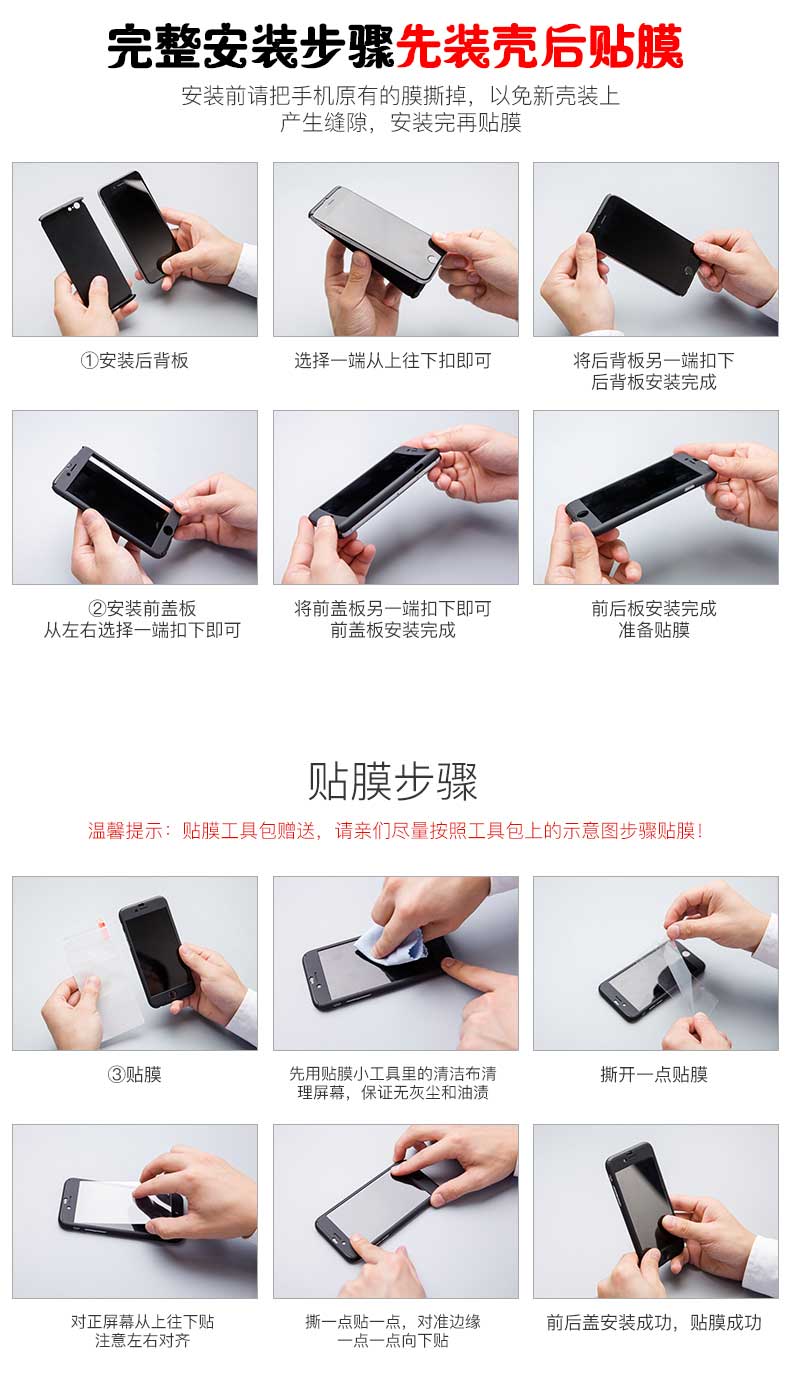 完整安装步骤先装壳后贴膜

安装前请把手机原有的膜撕掉，以免新壳装上产生缝隙，安装完再贴膜

①安装后背板

选择一端从上往下扣即可

将后背板另一端扣下
后背板安装完成

②安装前盖板
从左右选择一端扣下即可

将前盖板另一端扣下即可
前盖板安装完成

前后板安装完成
准备贴膜

贴膜步骤

温馨提示：贴膜工具包赠送，请亲们尽量按照工具包上的示意图步骤贴膜！

③贴膜

先用贴膜小工具里的清洁布清理屏幕，保证无灰尘和油渍

撕开一点贴膜

对正屏幕从上往下贴
注意左右对齐

撕一点贴一点，对准边缘
一点一点向下贴

前后盖安装成功，贴膜成功