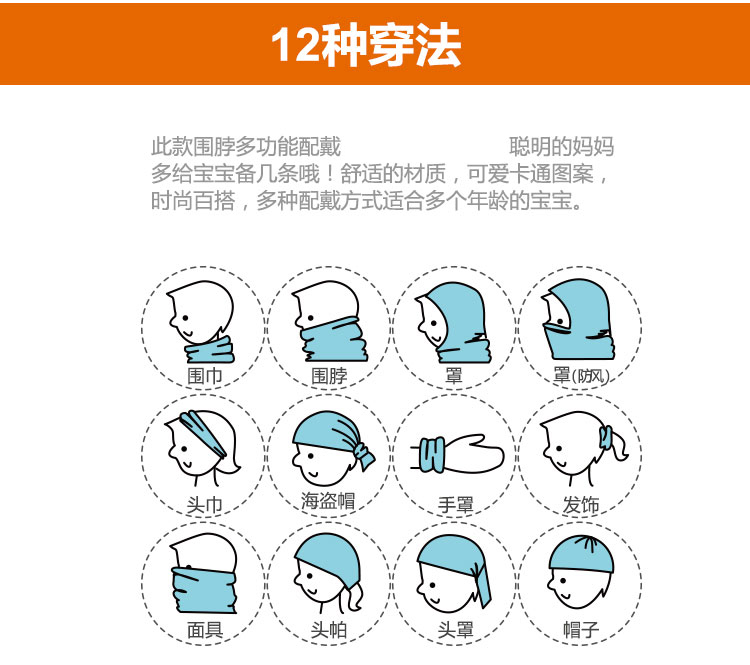 12种穿法

此款围脖多功能配戴　　　　　　聪明的妈妈多给宝宝备几条哦！舒适的材质，可爱卡通图案，时尚百搭，多种配戴方式适合多个年龄的宝宝。

围巾
围脖
罩
罩(防风)
头巾
海盗帽
手罩
发饰
面具
头帕
头罩
帽子