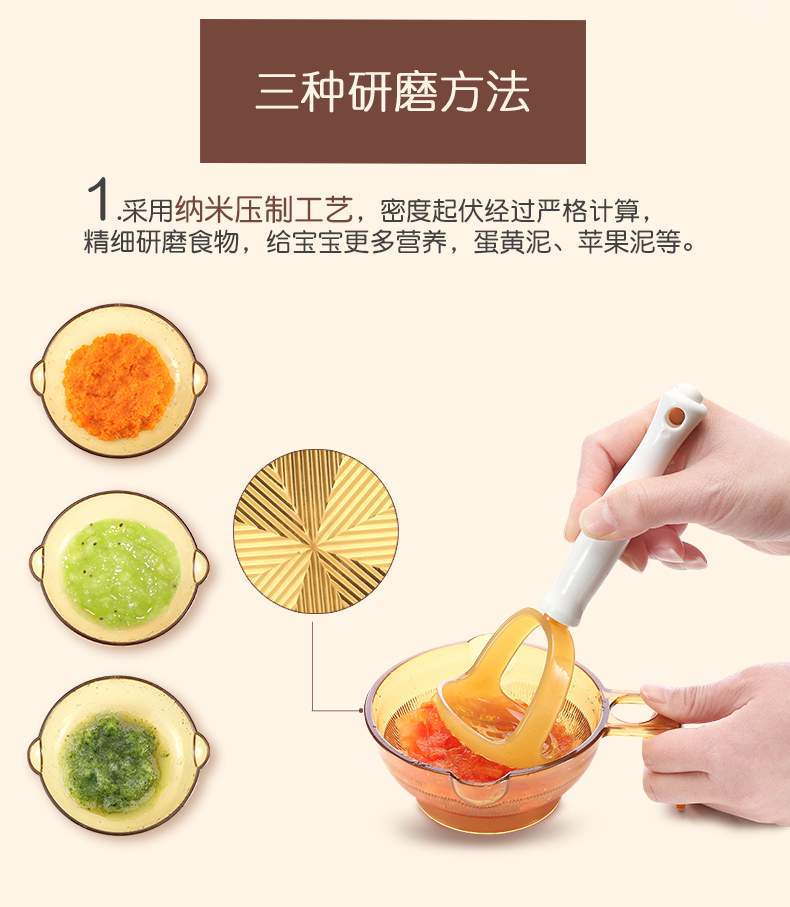 三种研磨方法

1.采用纳米压制工艺，密度起伏经过严格计算，精细研磨食物，给宝宝更多营养，蛋黄泥、苹果泥等。