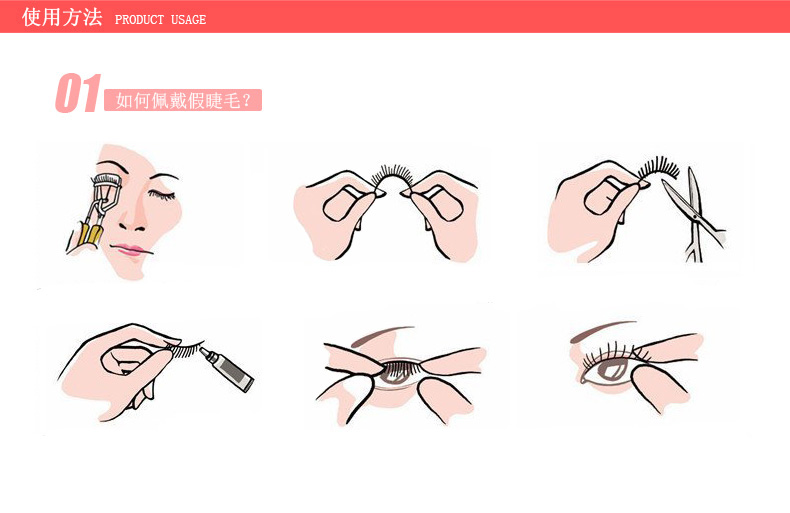 使用方法 PRODUCT USAGE

01 如何佩戴假睫毛？