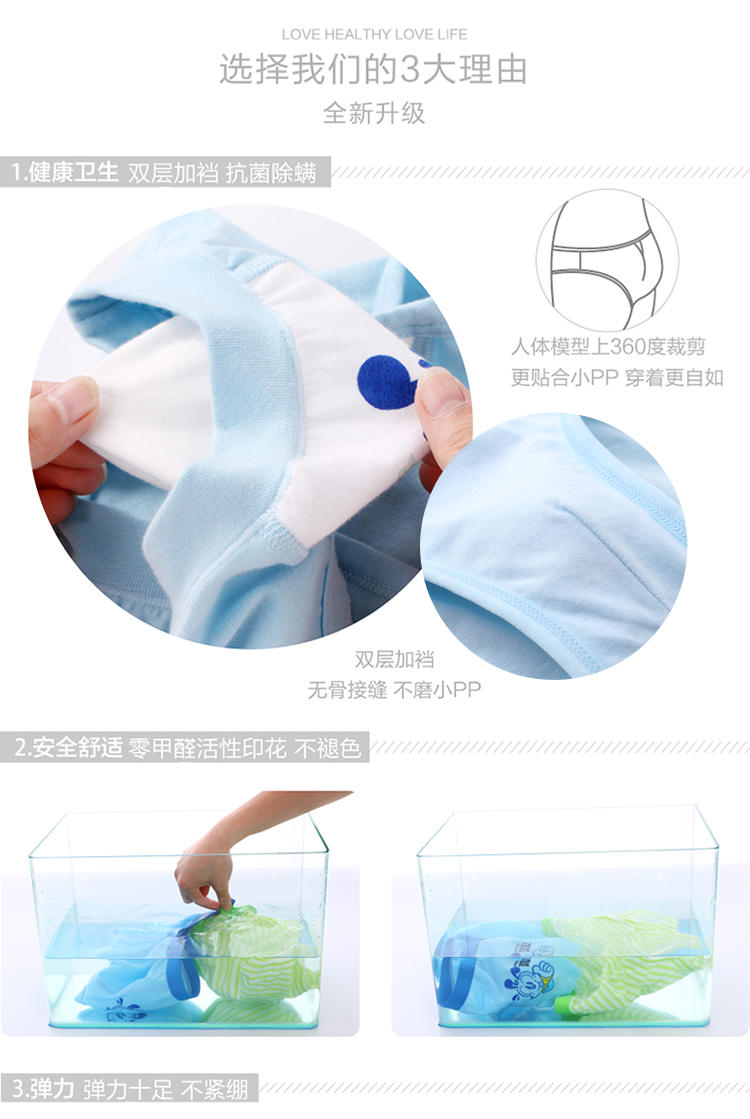 LOVE HEALTHY LOVE LIFE

选择我们的3大理由

全新升级

1.健康卫生 双层加裆 抗菌除螨

人体模型上360度裁剪
更贴合小PP 穿着更自如

双层加裆
无骨接缝 不磨小PP

2.安全舒适 零甲醛活性印花 不褪色

3.弹力 弹力十足 不紧绷