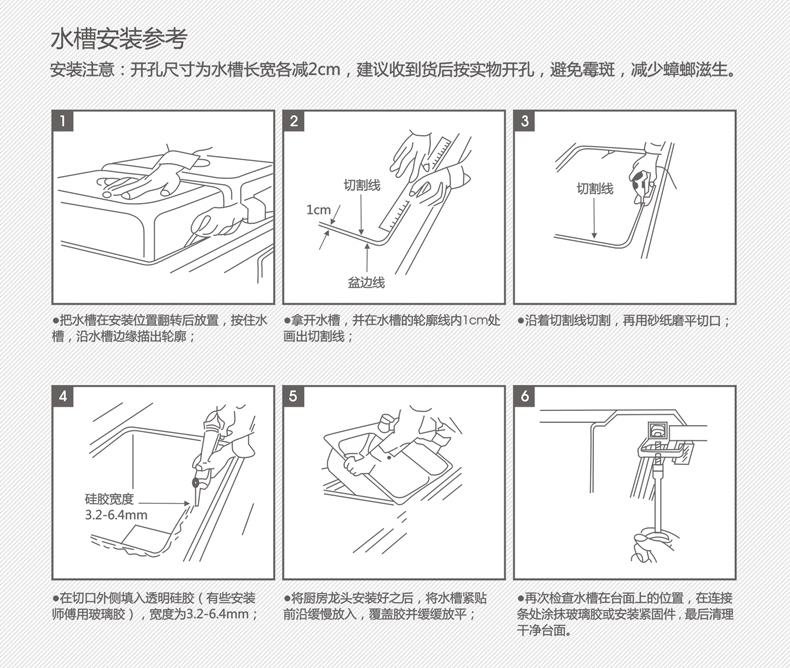 水槽安装参考

安装注意：开孔尺寸为水槽长宽各减2cm，建议收到货后按实物开孔，避免霉斑，减少蟑螂滋生。

1

●把水槽在安装位置翻转后放置，按住水槽，沿水槽边缘描出轮廓；

2

切割线

1cm

盆边线

●拿开水槽，并在水槽的轮廓线内1cm处画出切割线；

3

切割线

●沿着切割线切割，再用砂纸磨平切口；

4

硅胶宽度
3.2-6.4mm

●在切口外侧填入透明硅胶（有些安装师傅用玻璃胶），宽度为3.2-6.4mm；

5

●将厨房龙头安装好之后，将水槽紧贴前沿缓慢放入，覆盖胶并缓缓放平；

6

●再次检查水槽在台面上的位置，在连接条处涂抹玻璃胶或安装紧固件，最后清理干净台面。