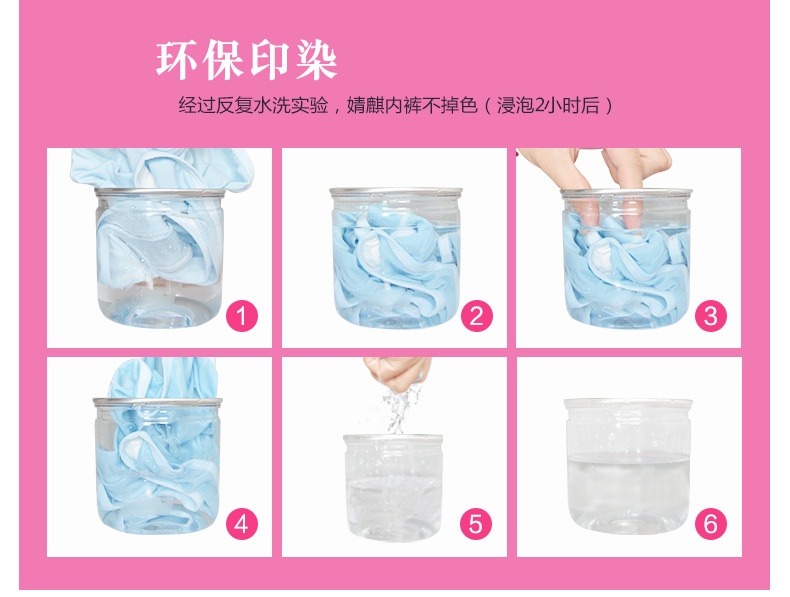 环保印染

经过反复水洗实验，婧麒内裤不掉色（浸泡2小时后）

1

2

3

4

5

6