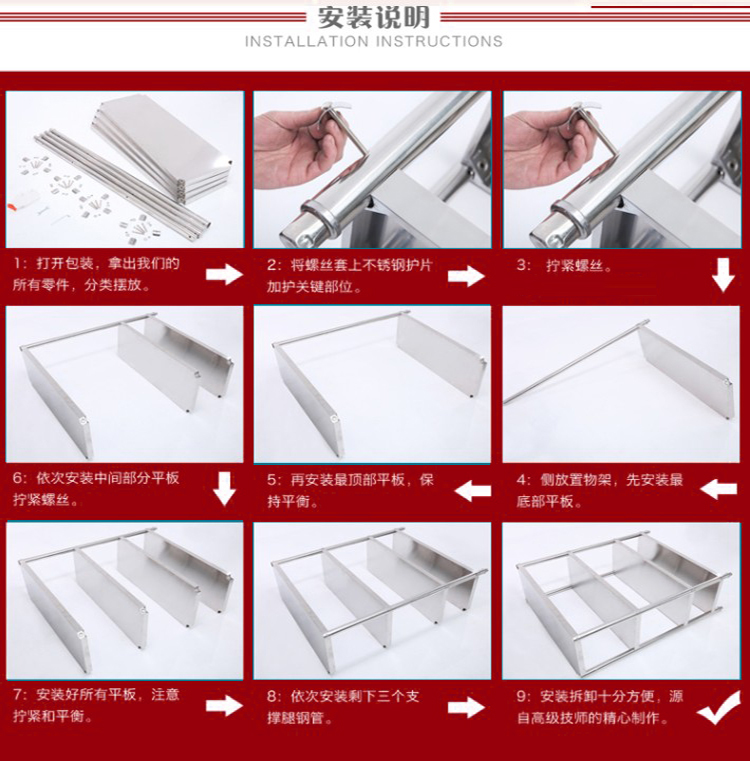 安装说明
INSTALLATION INSTRUCTIONS

1：打开包装，拿出我们的所有零件，分类摆放。

2：将螺丝套上不锈钢护片加护关键部位。

3：拧紧螺丝。

6：依次安装中间部分平板拧紧螺丝。

5：再安装最顶部平板，保持平衡。

4：侧放置物架，先安装最底部平板。

7：安装好所有平板，注意拧紧和平衡。

8：依次安装剩下三个支撑腿钢管。

9：安装拆卸十分方便，源自高级技师的精心制作。