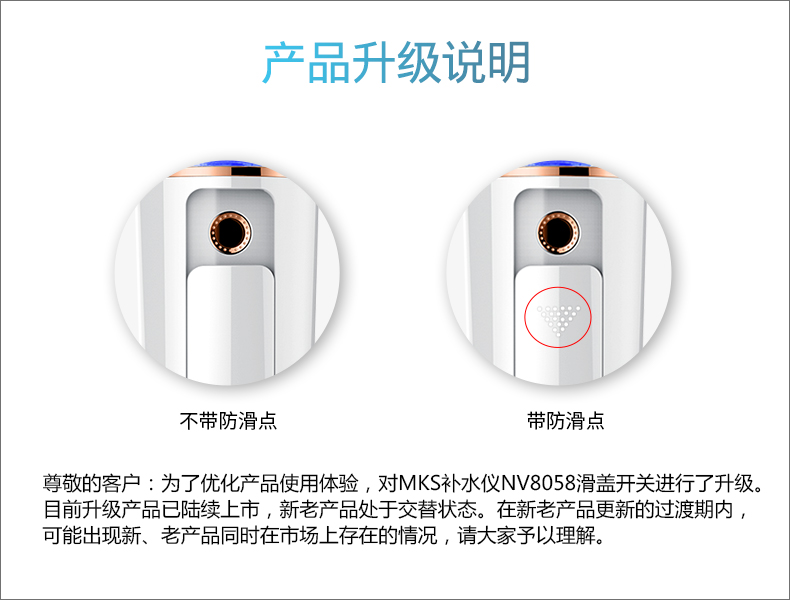 产品升级说明

不带防滑点

带防滑点

尊敬的客户：为了优化产品使用体验，对MKS补水仪NV8058滑盖开关进行了升级。目前升级产品已陆续上市，新老产品处于交替状态。在新老产品更新的过渡期内，可能出现新、老产品同时在市场上存在的情况，请大家予以理解。