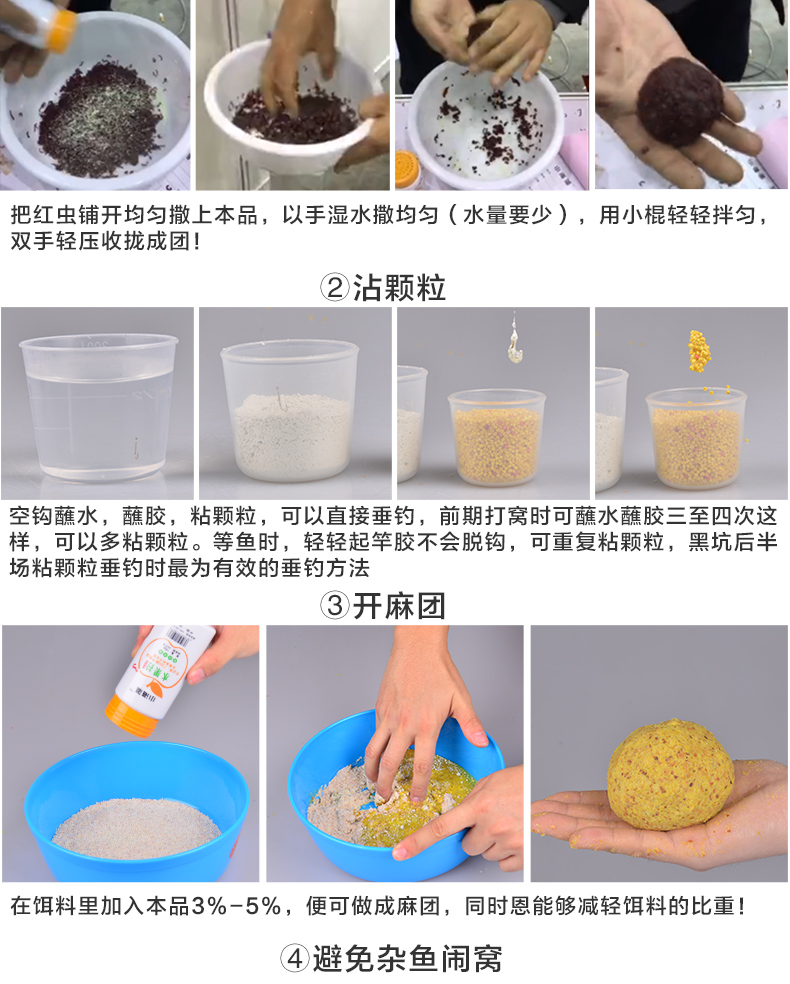 把红虫铺开均匀撒上本品，以手湿水撒均匀（水量要少），用小棍轻轻拌匀，双手轻压收拢成团！

②沾颗粒

空钩蘸水，蘸胶，粘颗粒，可以直接垂钓，前期打窝时可蘸水蘸胶三至四次这样，可以多粘颗粒。等鱼时，轻轻起竿胶不会脱钩，可重复粘颗粒，黑坑后半场粘颗粒垂钓时最为有效的垂钓方法

③开麻团

在饵料里加入本品3%-5%，便可做成麻团，同时恩能够减轻饵料的比重！

④避免杂鱼闹窝