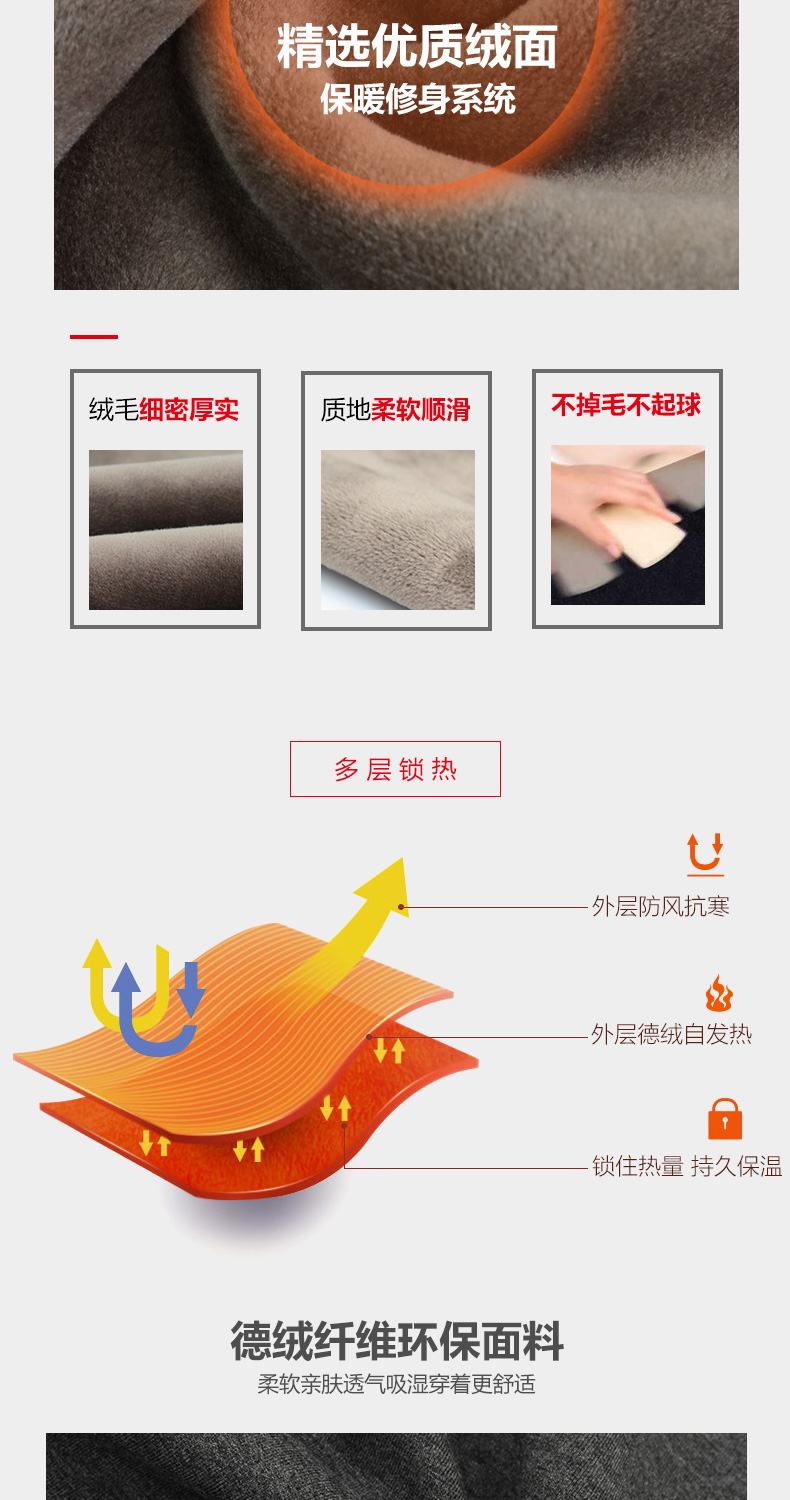 精选优质绒面
保暖修身系统

绒毛细密厚实

质地柔软顺滑

不掉毛不起球

多层锁热

外层防风抗寒

外层德绒自发热

锁住热量 持久保温

德绒纤维环保面料
柔软亲肤透气吸湿穿着更舒适