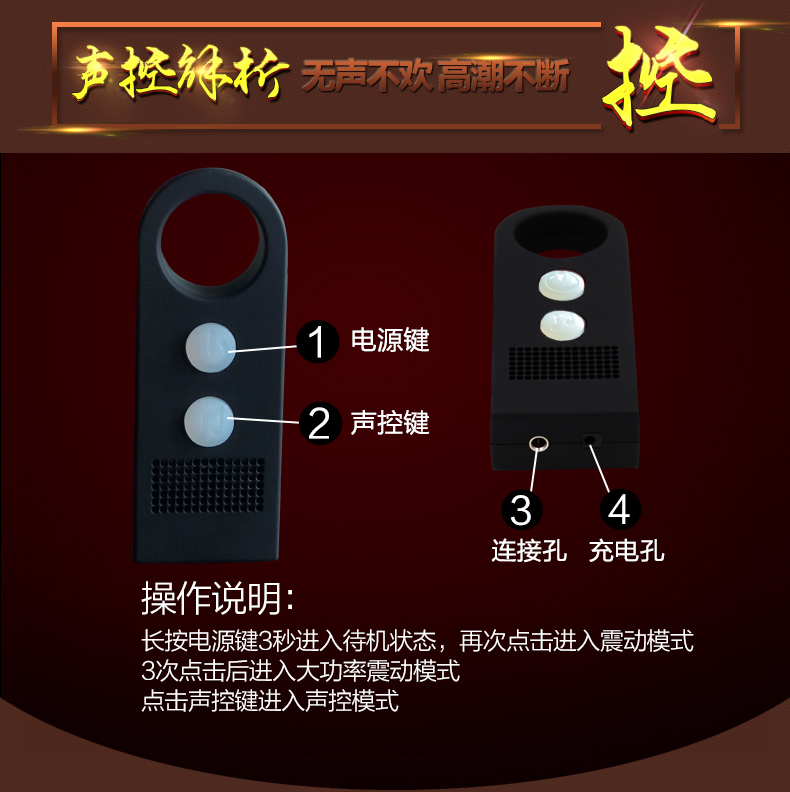 声控解析 无声不欢 高潮不断 控

1 电源键

2 声控键

3 连接孔

4 充电孔

操作说明:

长按电源键3秒进入待机状态，再次点击进入震动模式
3次点击后进入大功率震动模式
点击声控键进入声控模式