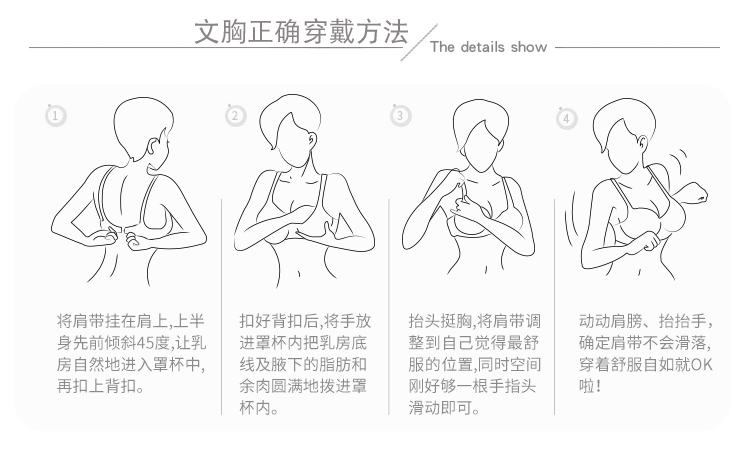 文胸正确穿戴方法

The details show

1

将肩带挂在肩上,上半身先前倾斜45度,让乳房自然地进入罩杯中,再扣上背扣。

2

扣好背扣后,将手放进罩杯内把乳房底线及腋下的脂肪和余肉圆满地拨进罩杯内。

3

抬头挺胸,将肩带调整到自己觉得最舒服的位置,同时空间刚好够一根手指头滑动即可。

4

动动肩膀、抬抬手,确定肩带不会滑落,穿着舒服自如就OK啦!