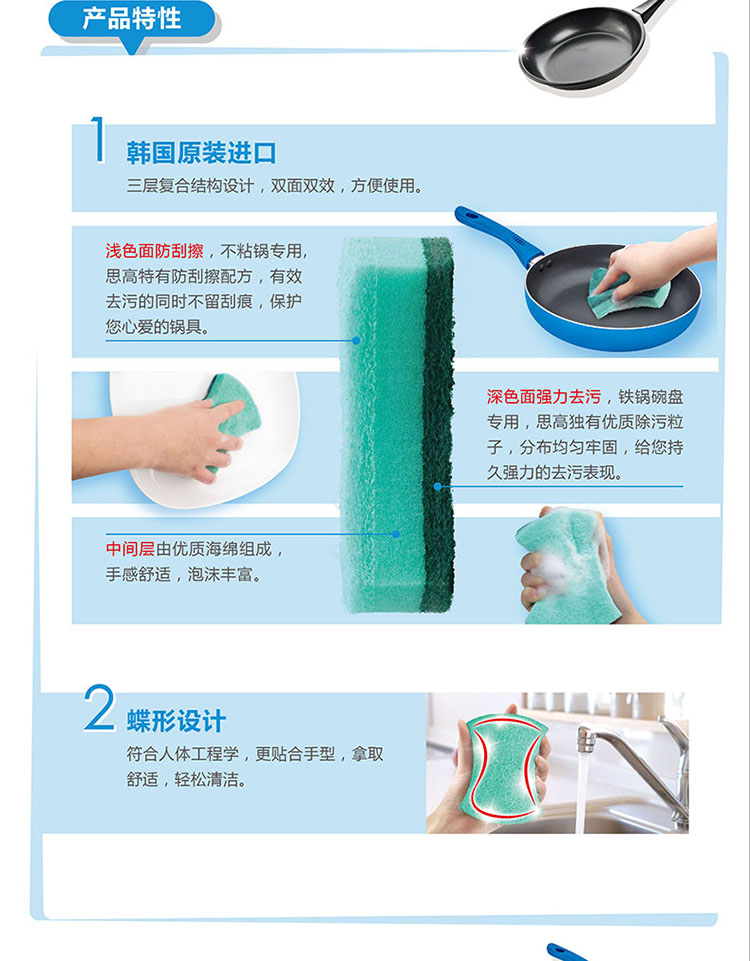 产品特性

1 韩国原装进口

三层复合结构设计，双面双效，方便使用。

浅色面防刮擦，不粘锅专用，思高特有防刮擦配方，有效去污的同时不留刮痕，保护您心爱的锅具。

深色面强力去污，铁锅碗盘专用，思高独有优质除污粒子，分布均匀牢固，给您持久强力的去污表现。

中间层由优质海绵组成，手感舒适，泡沫丰富。

2 蝶形设计

符合人体工程学，更贴合手型，拿取舒适，轻松清洁。